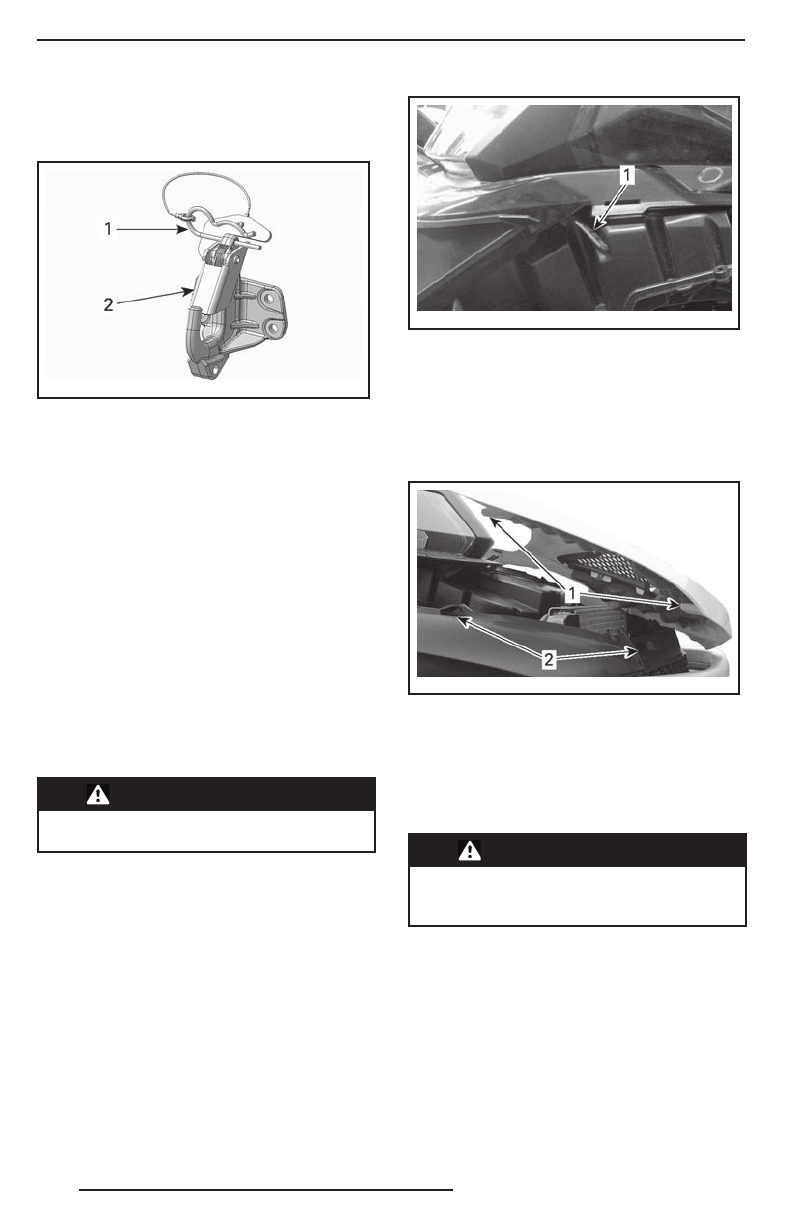 1
2

1

1
2