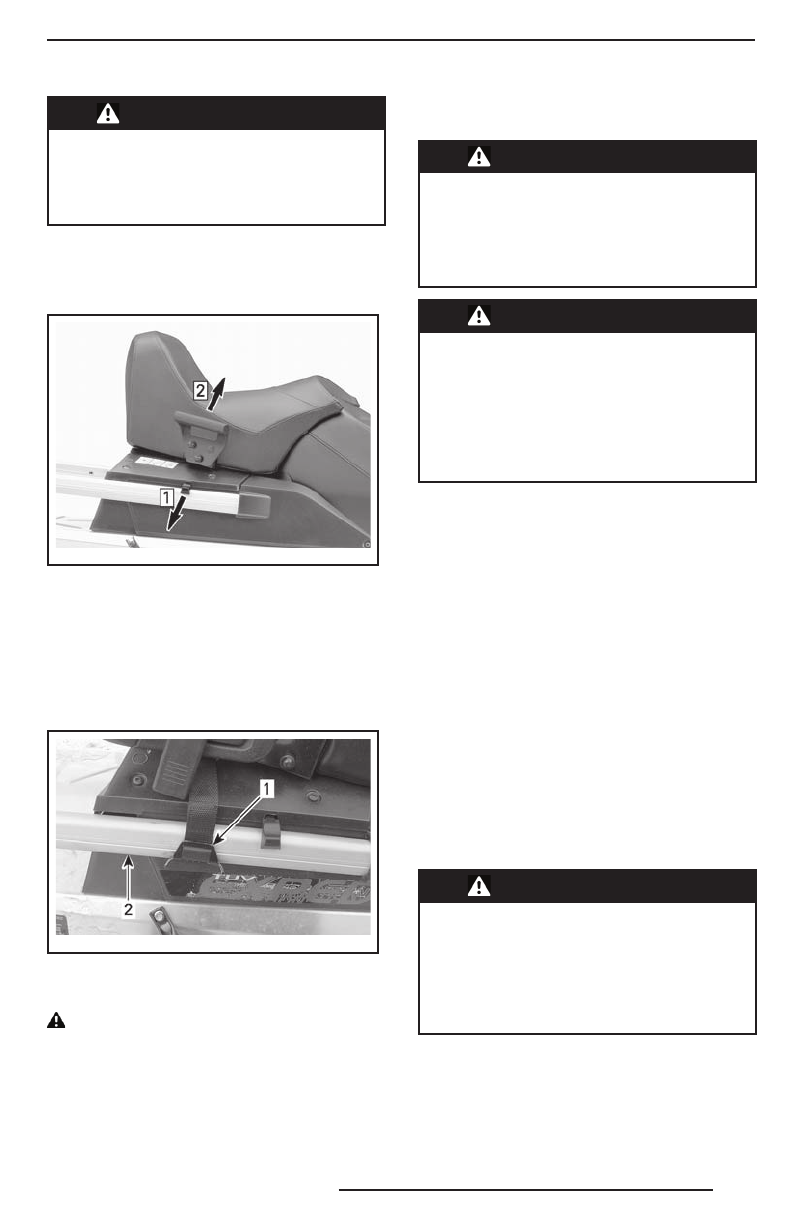 2
1

1
2