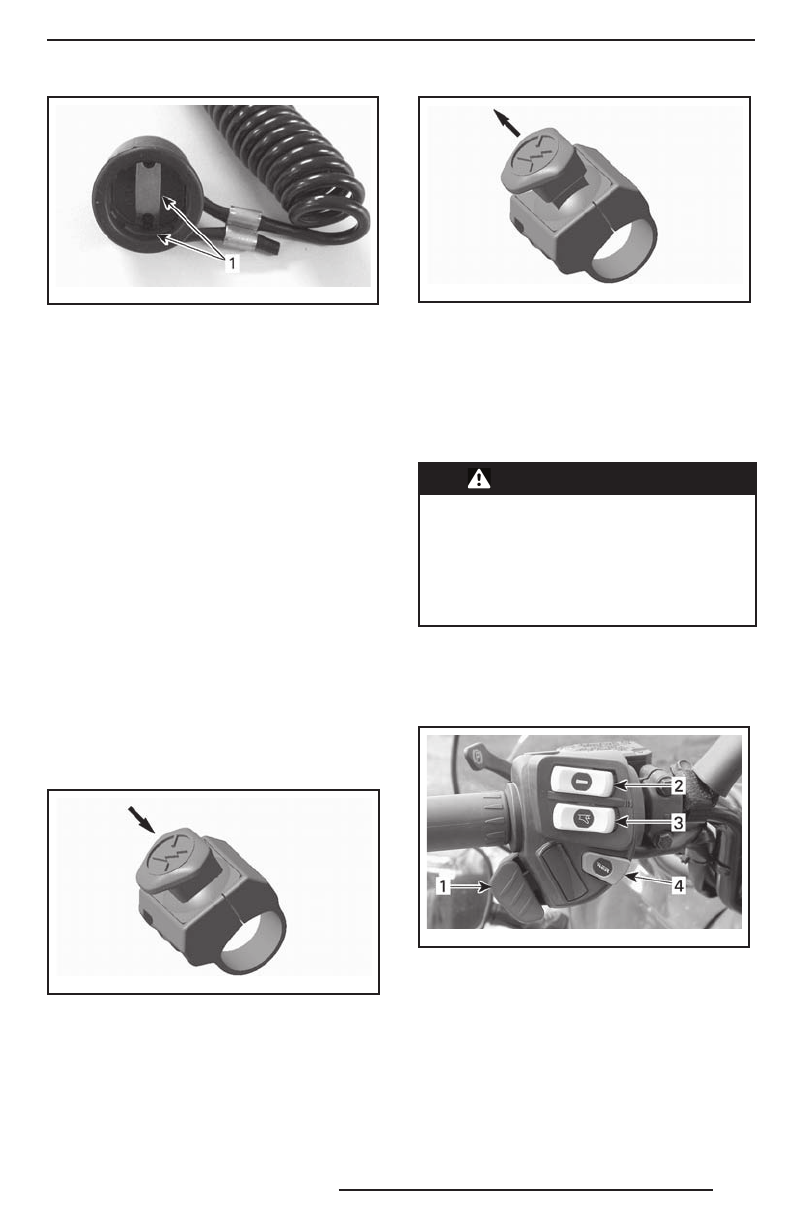 1

2
3
1
4