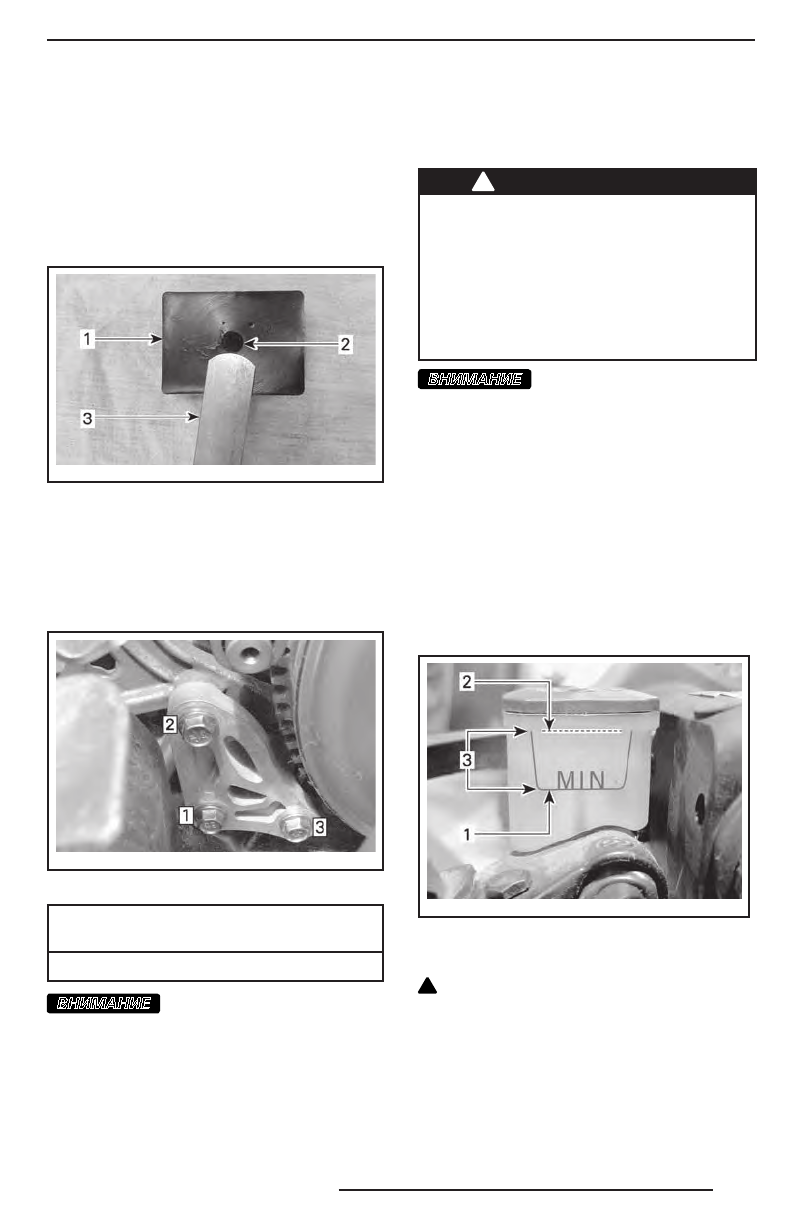 1

2

3

2

1

3

ВНИМАНИЕ

ВНИМАНИЕ

2

3

MIN

1