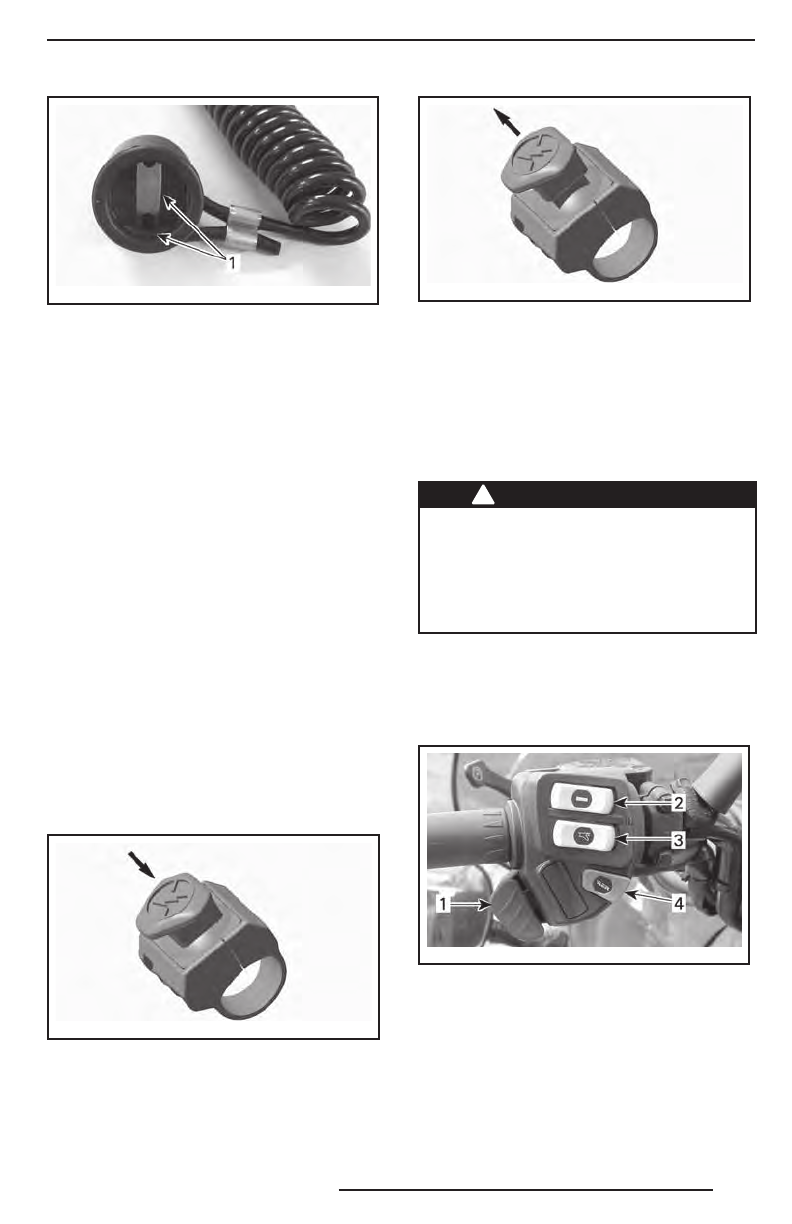 1

2

3

1

4