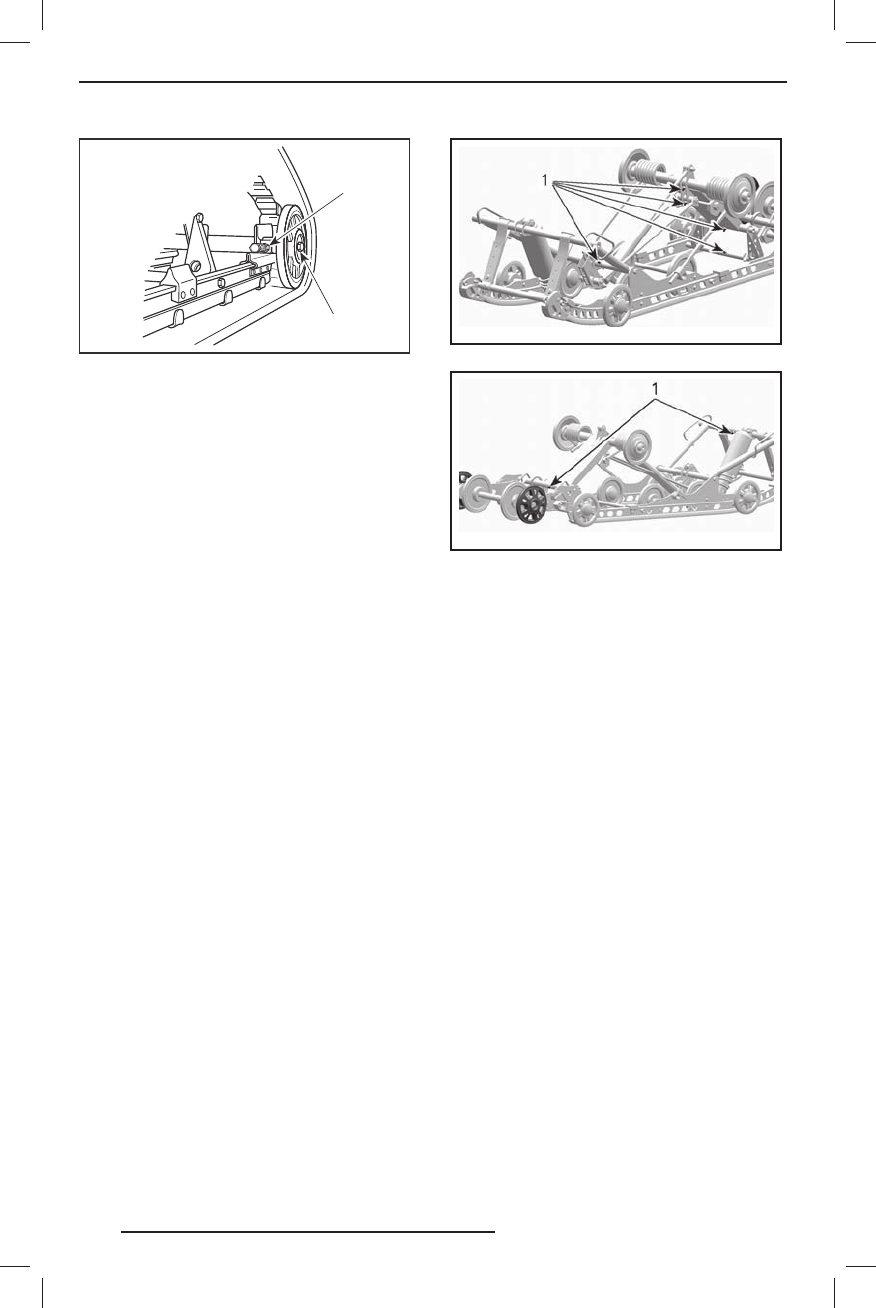 1

1