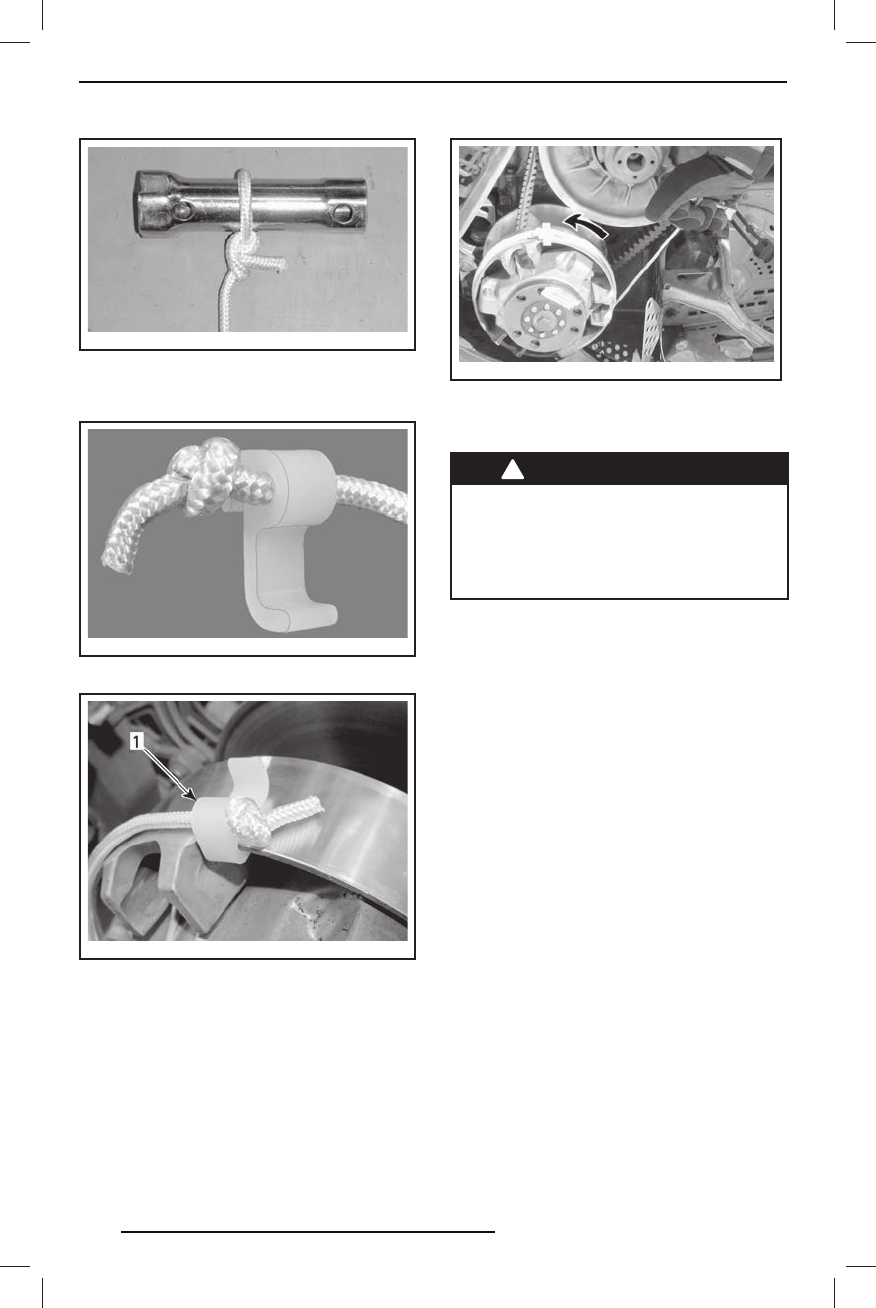 1