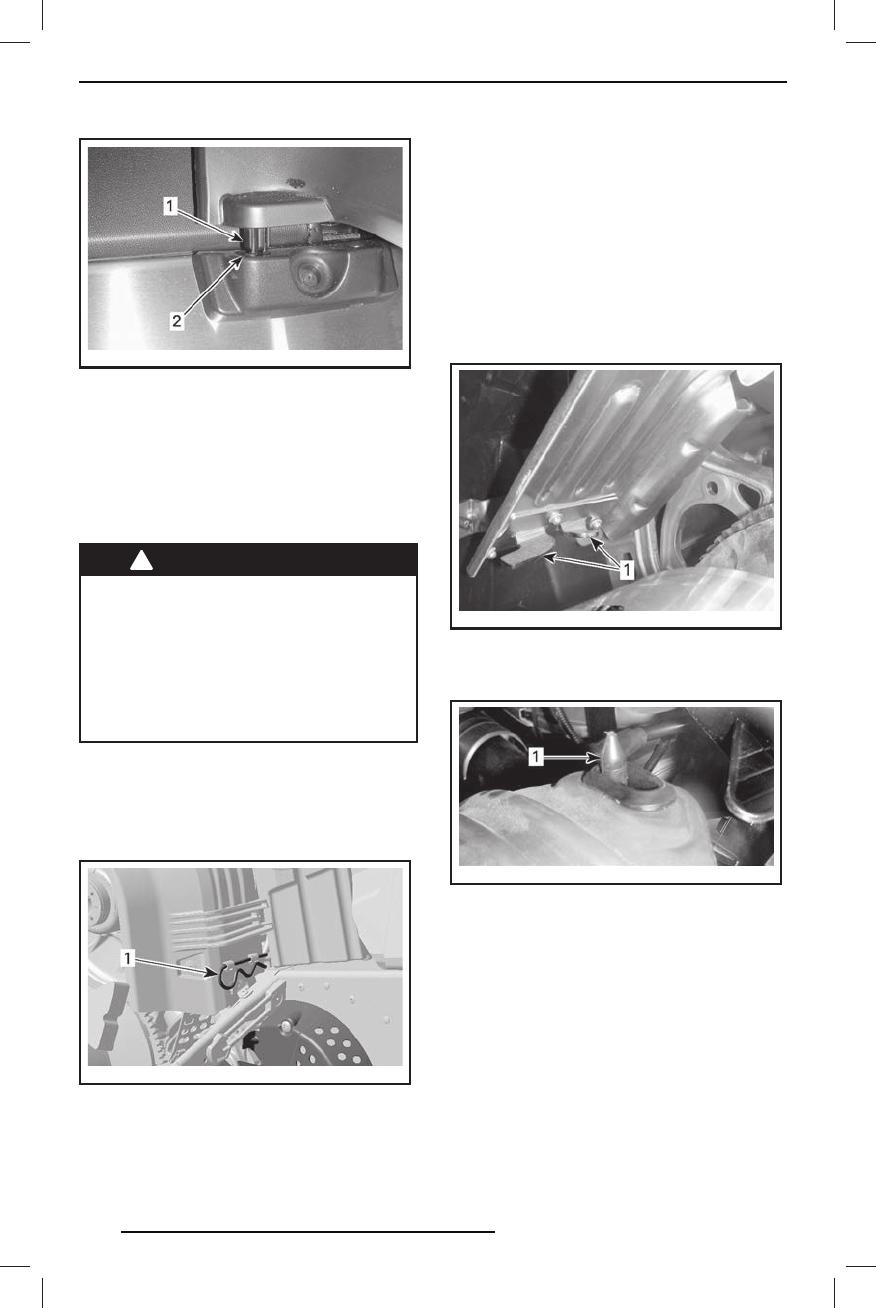 1

2

1

1

1