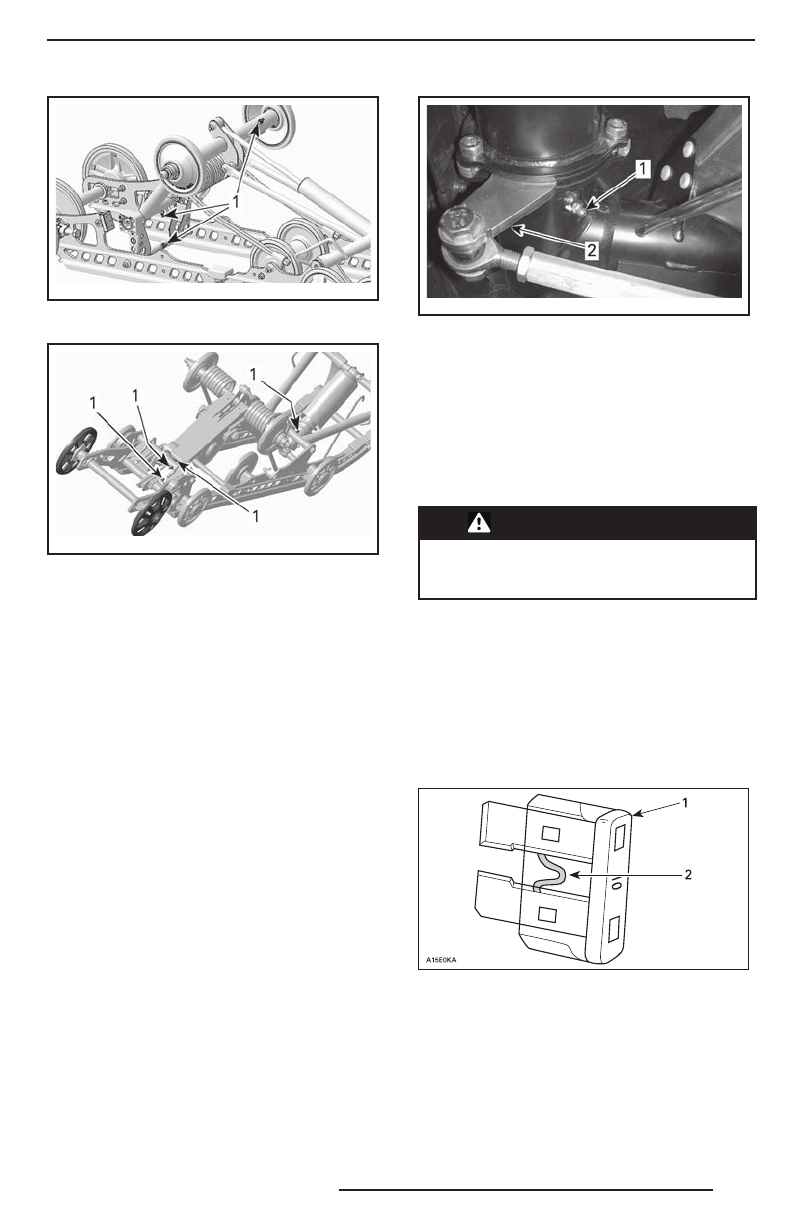 1

1

1

1

1

1

2

1

2

A15E0KA