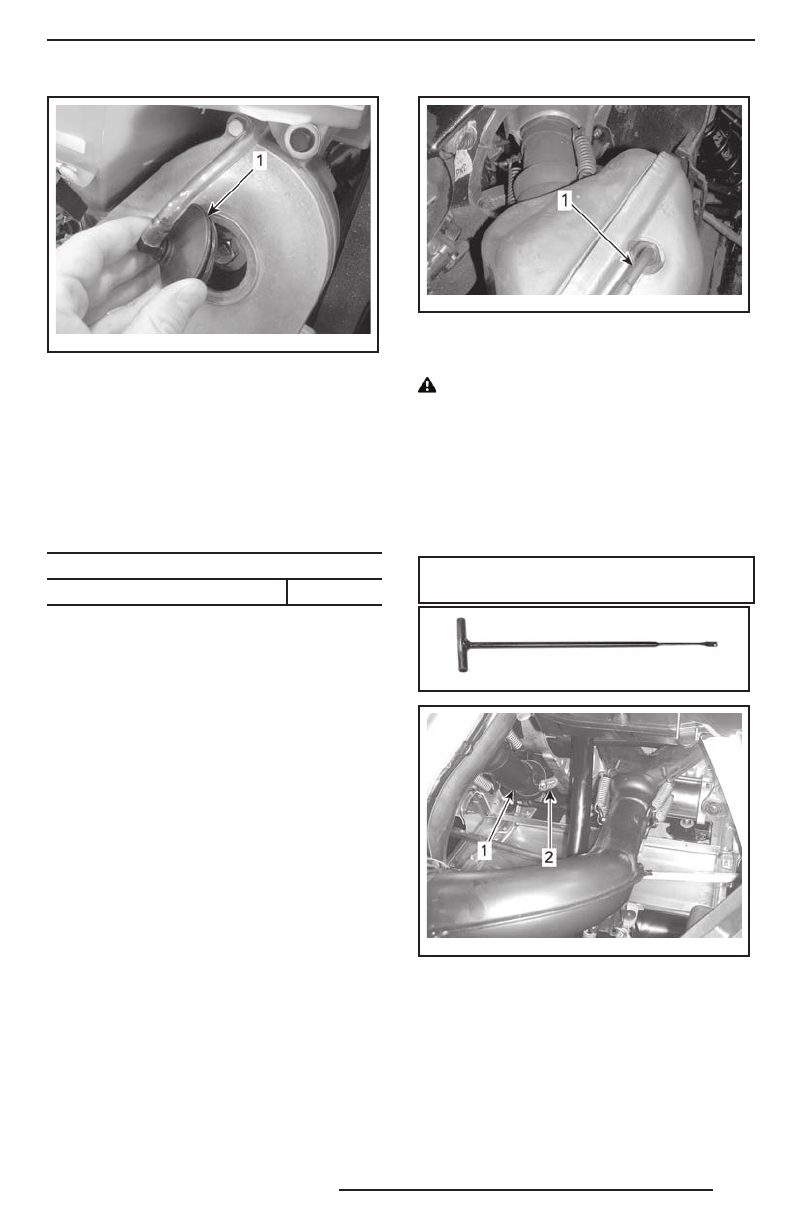 1

1

1

2