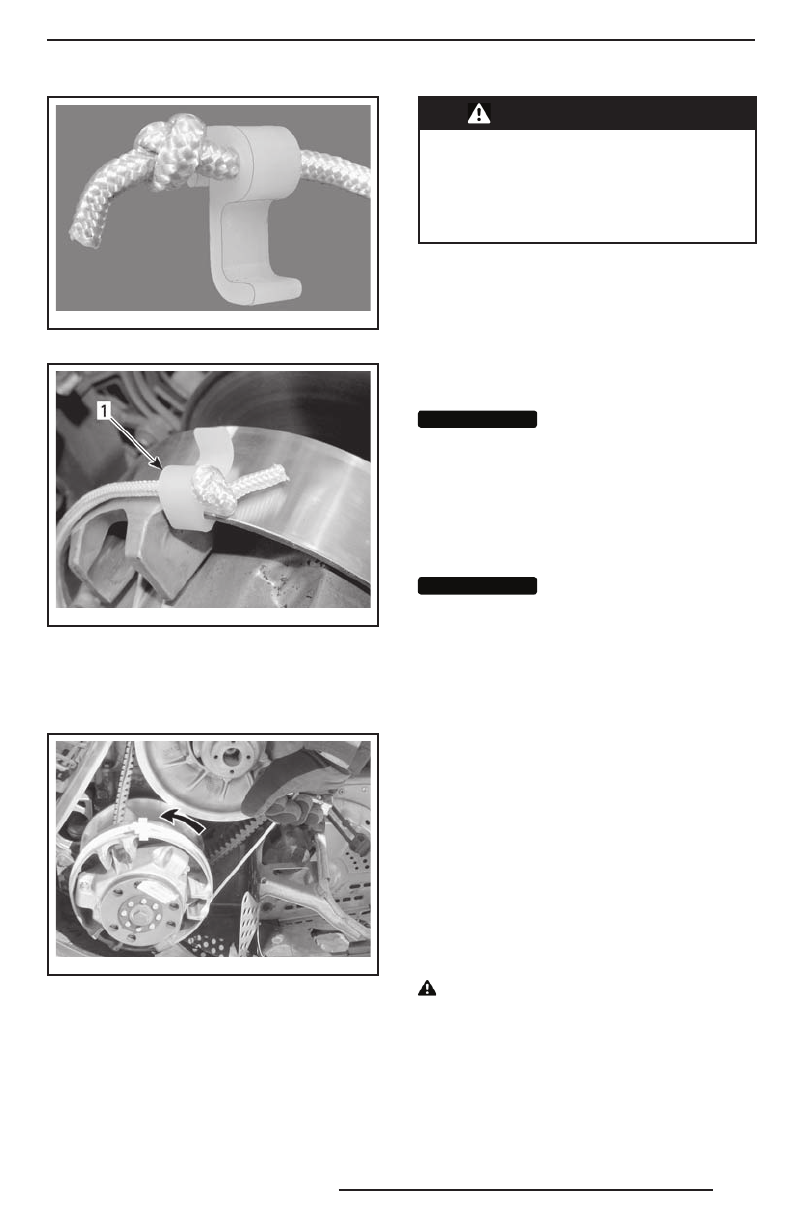 1