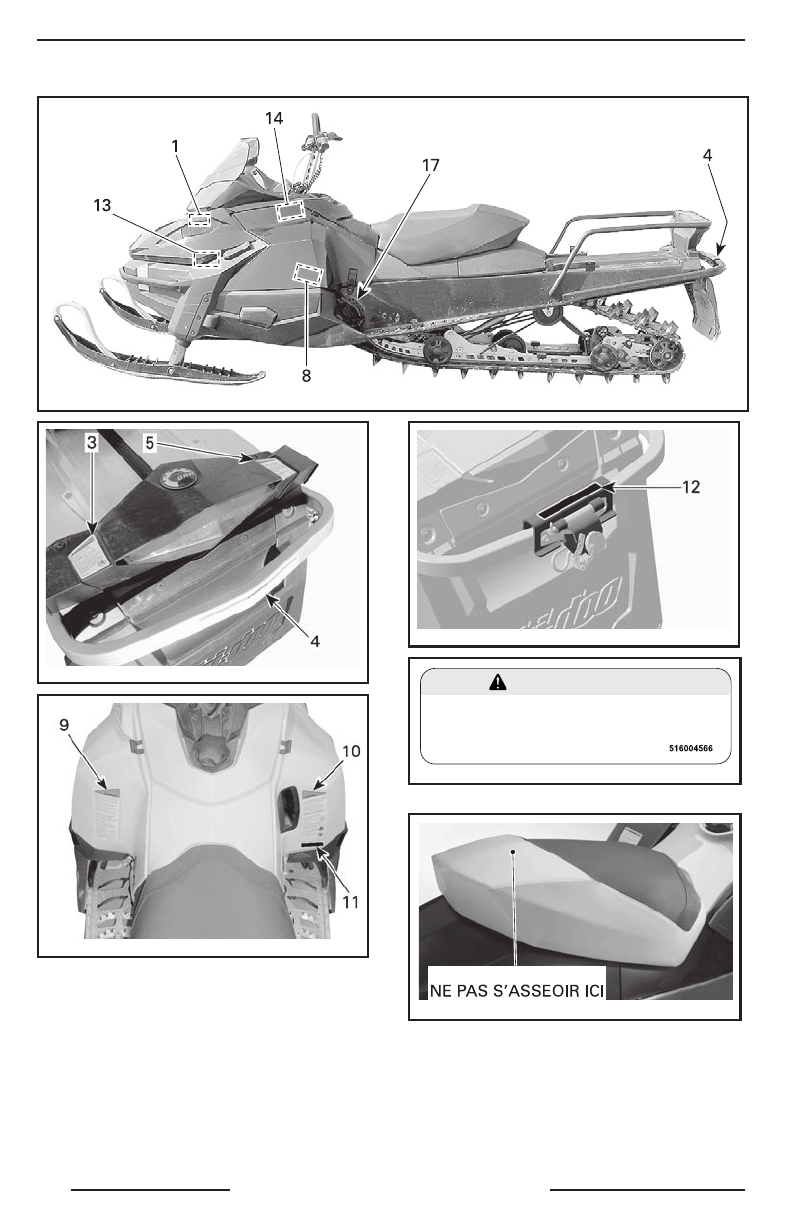 14
1
17
4
13
8

3
5
4

12

516004566

9
10
11

NE PAS S'ASSEOIR ICI