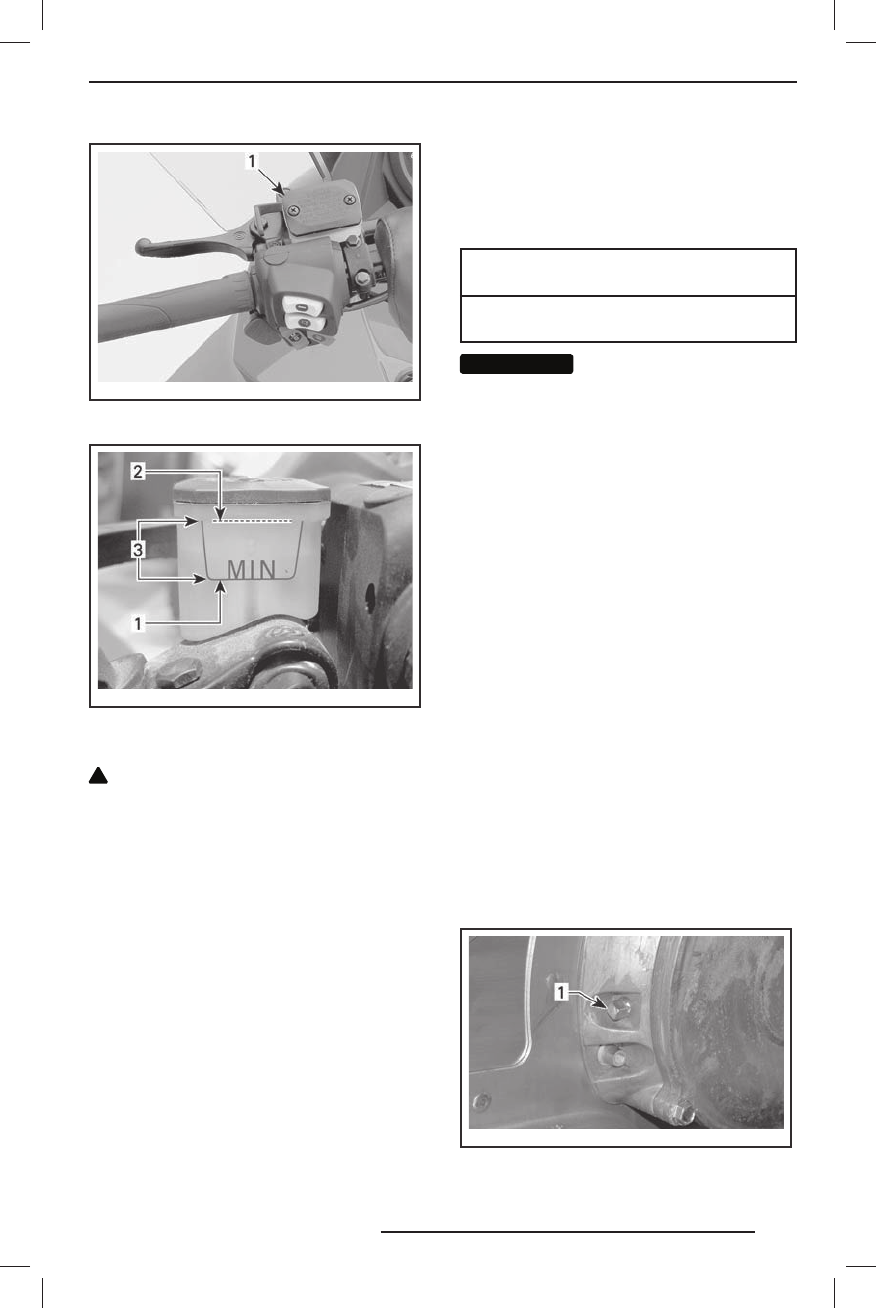 1

2

3

MIN

1

1