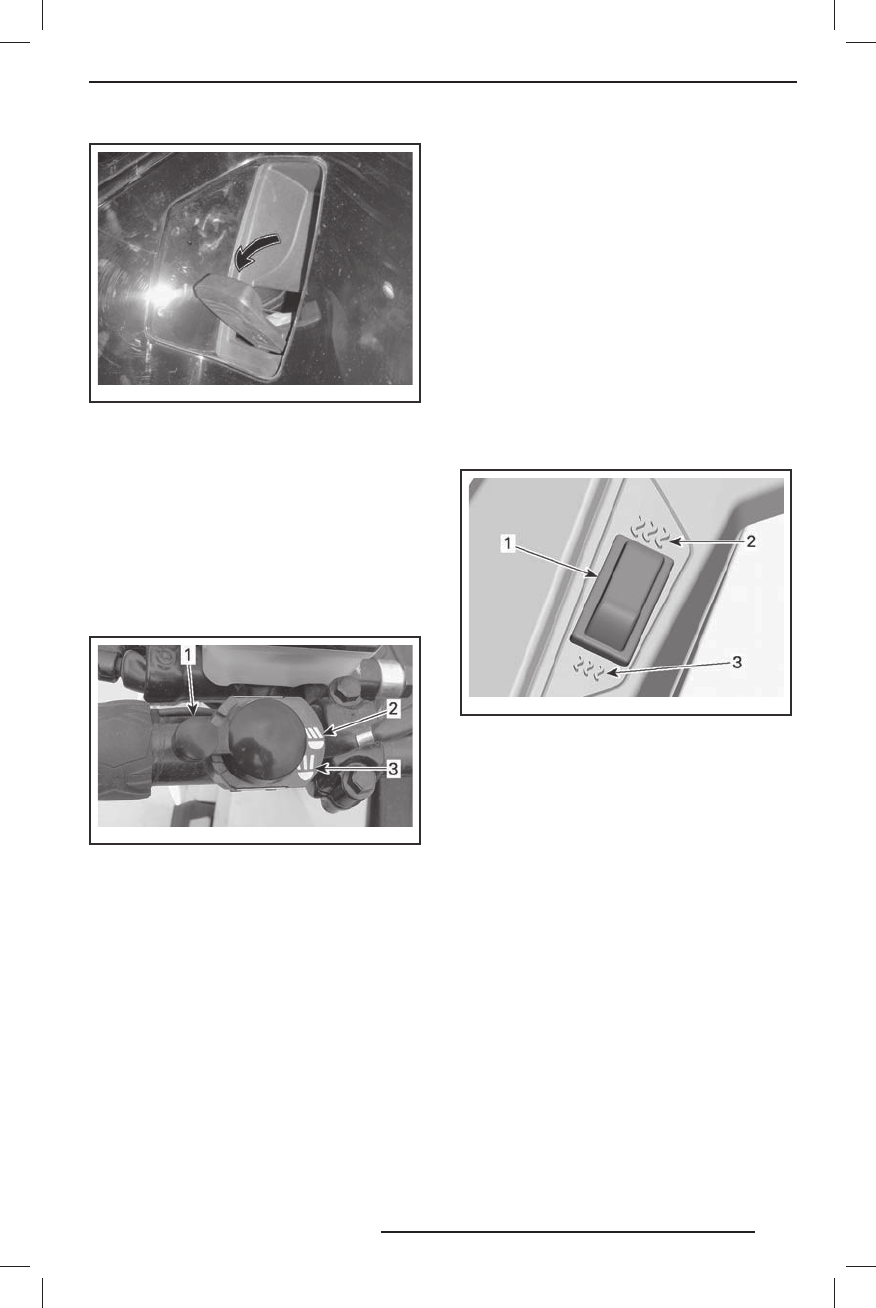 1

2

3

1

2

3