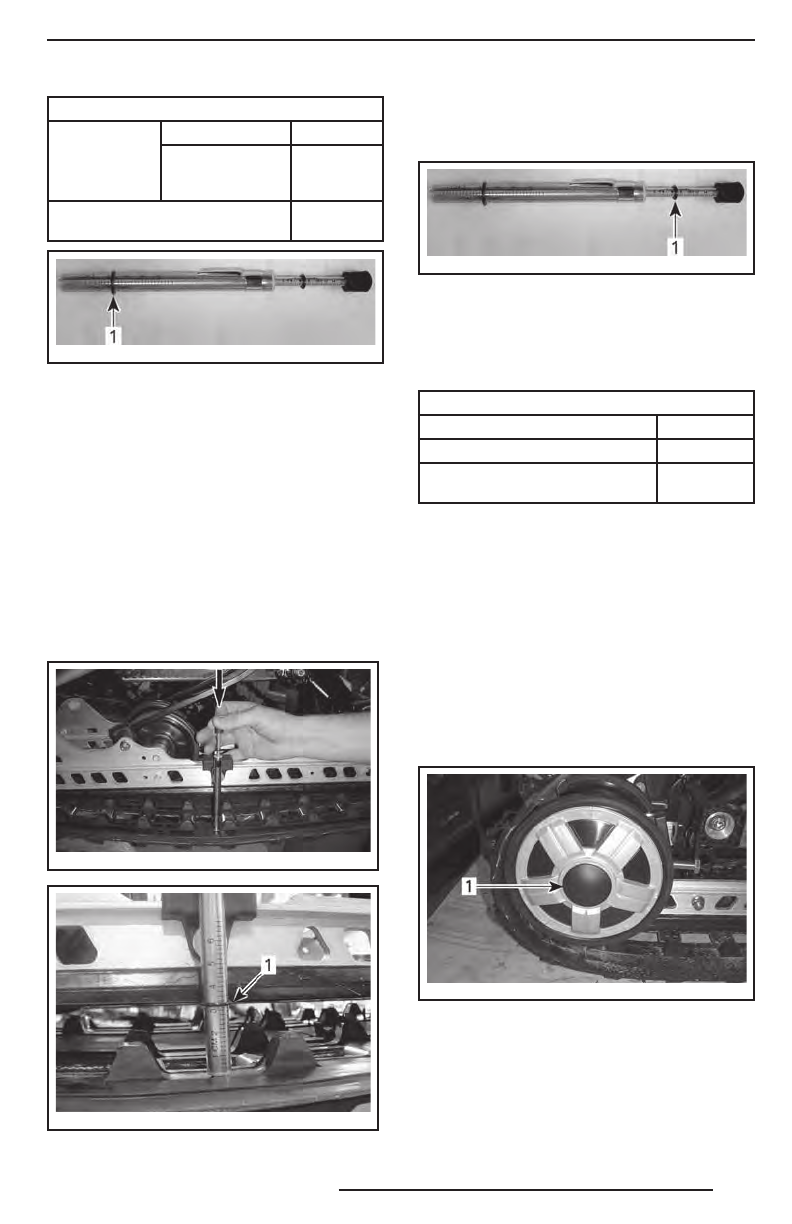 1

1

1

1