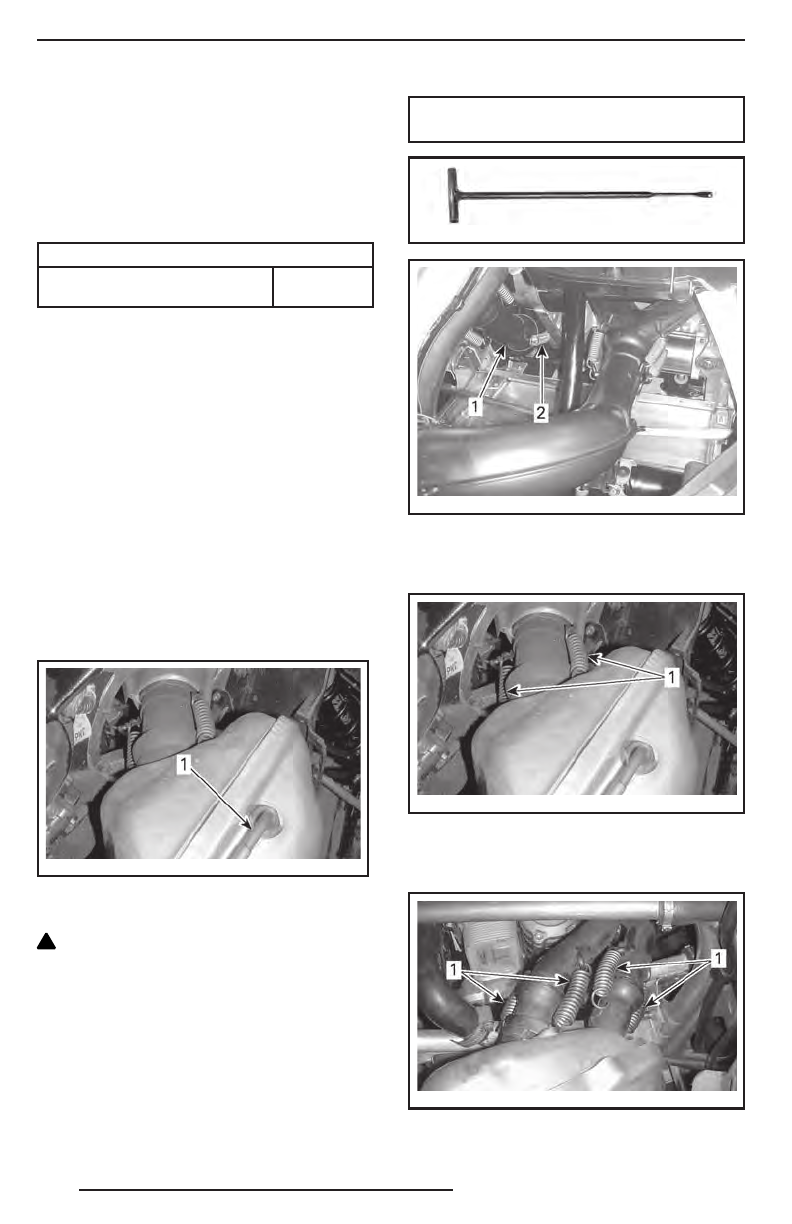 1

2

1

1

1

1