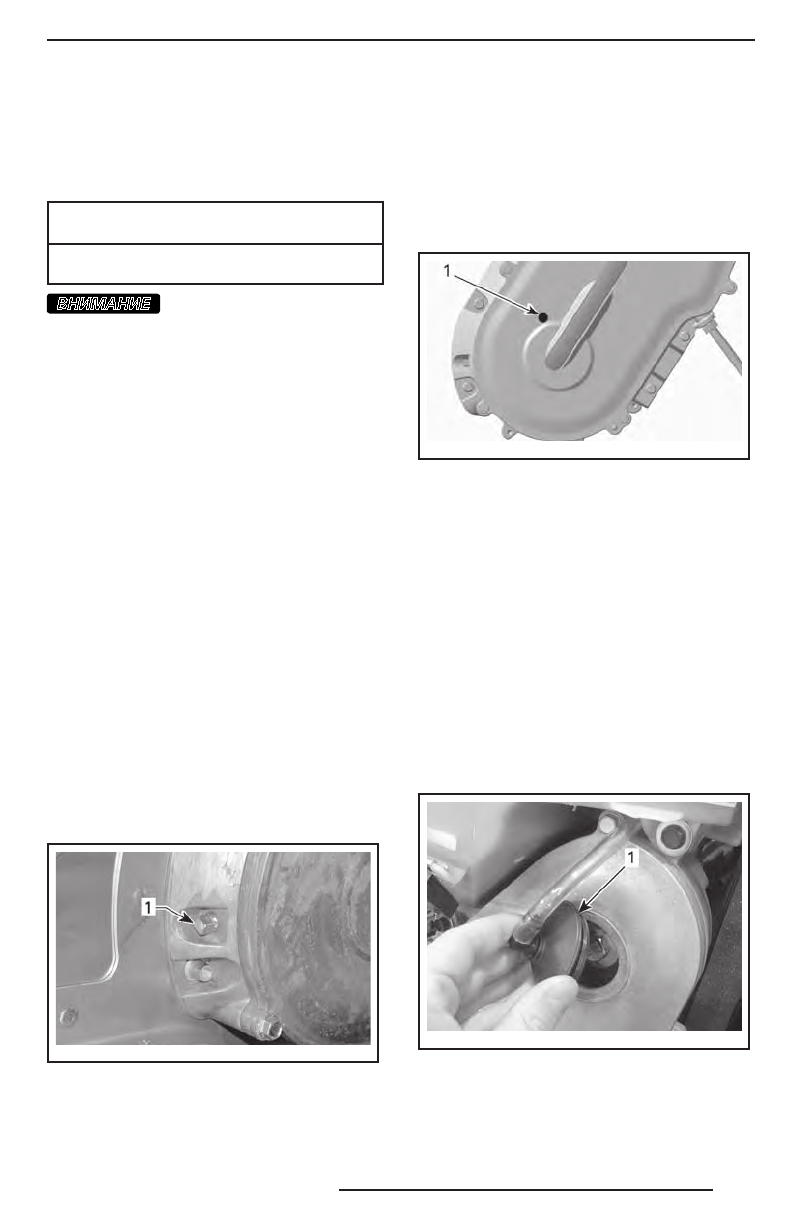 ВНИМАНИЕ

1

1

1