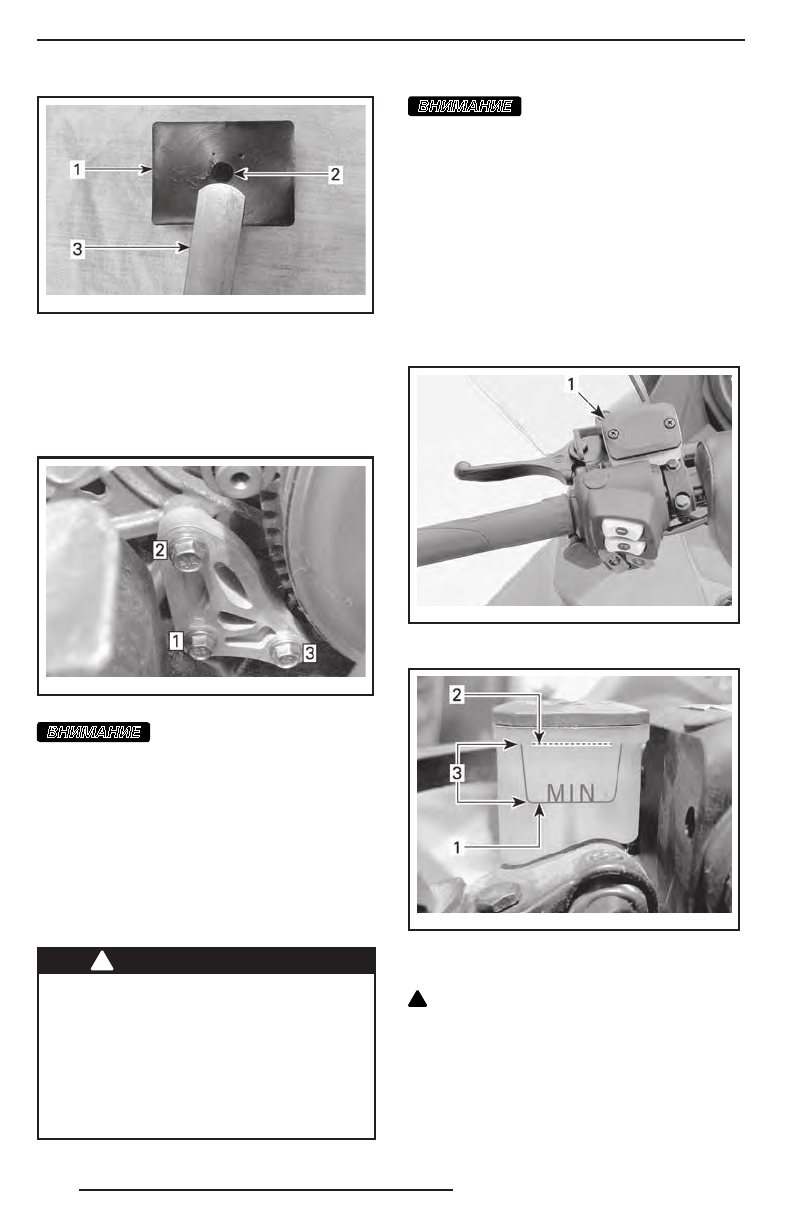 1
2
3

2
1
3

ВНИМАНИЕ

ВНИМАНИЕ

1

2
3
MIN
1