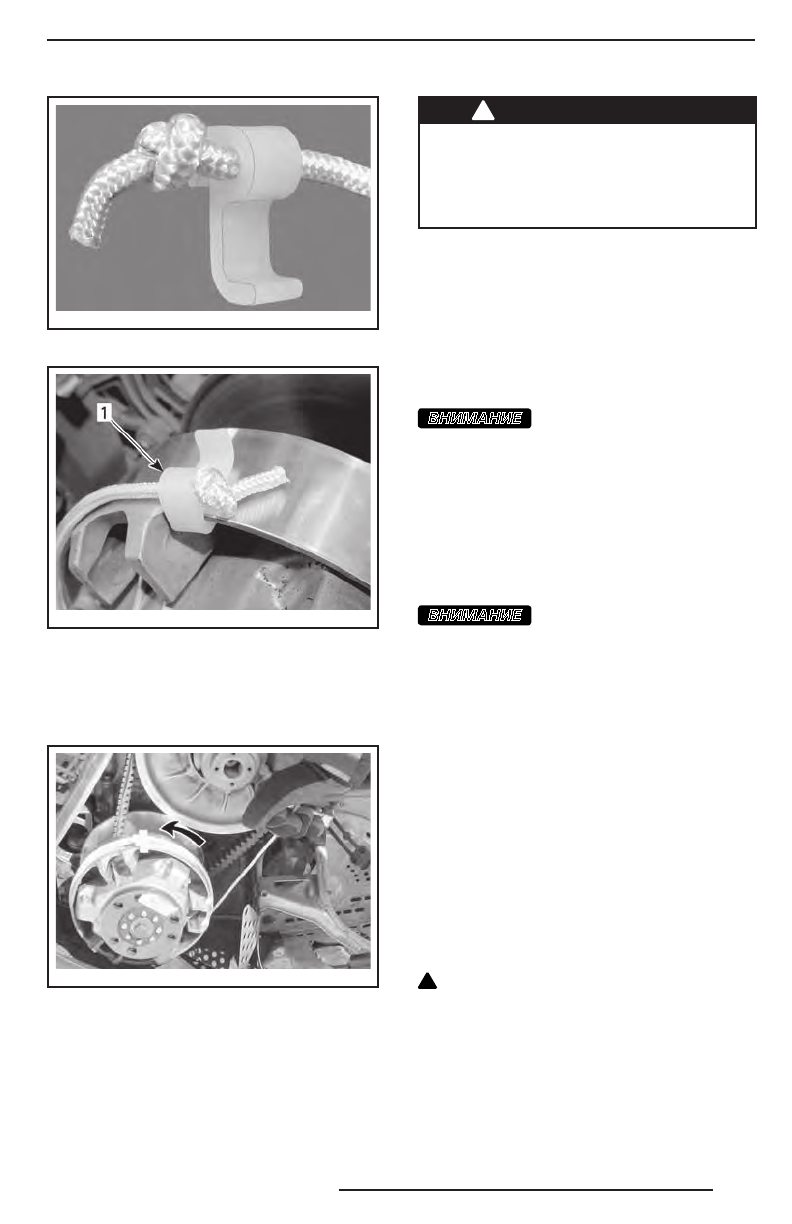 1

ВНИМАНИЕ

ВНИМАНИЕ