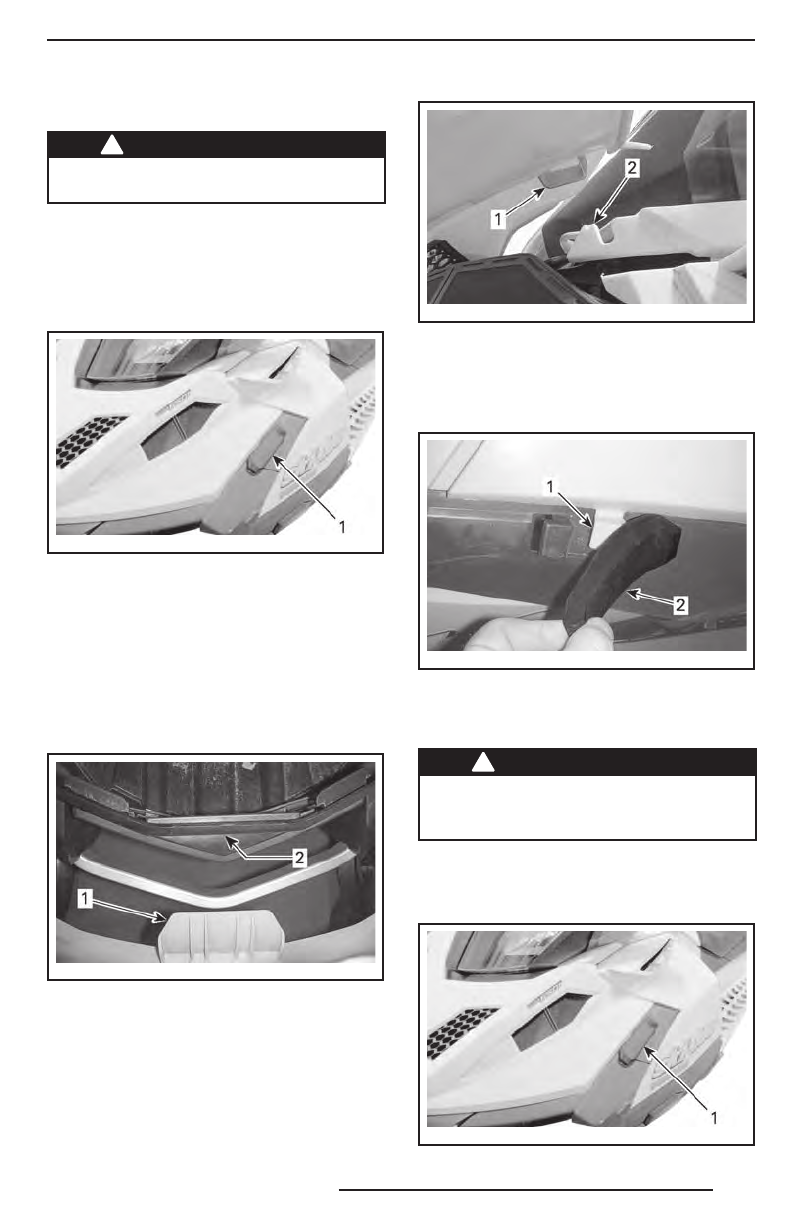 1

1

2

1

2

1

2

1