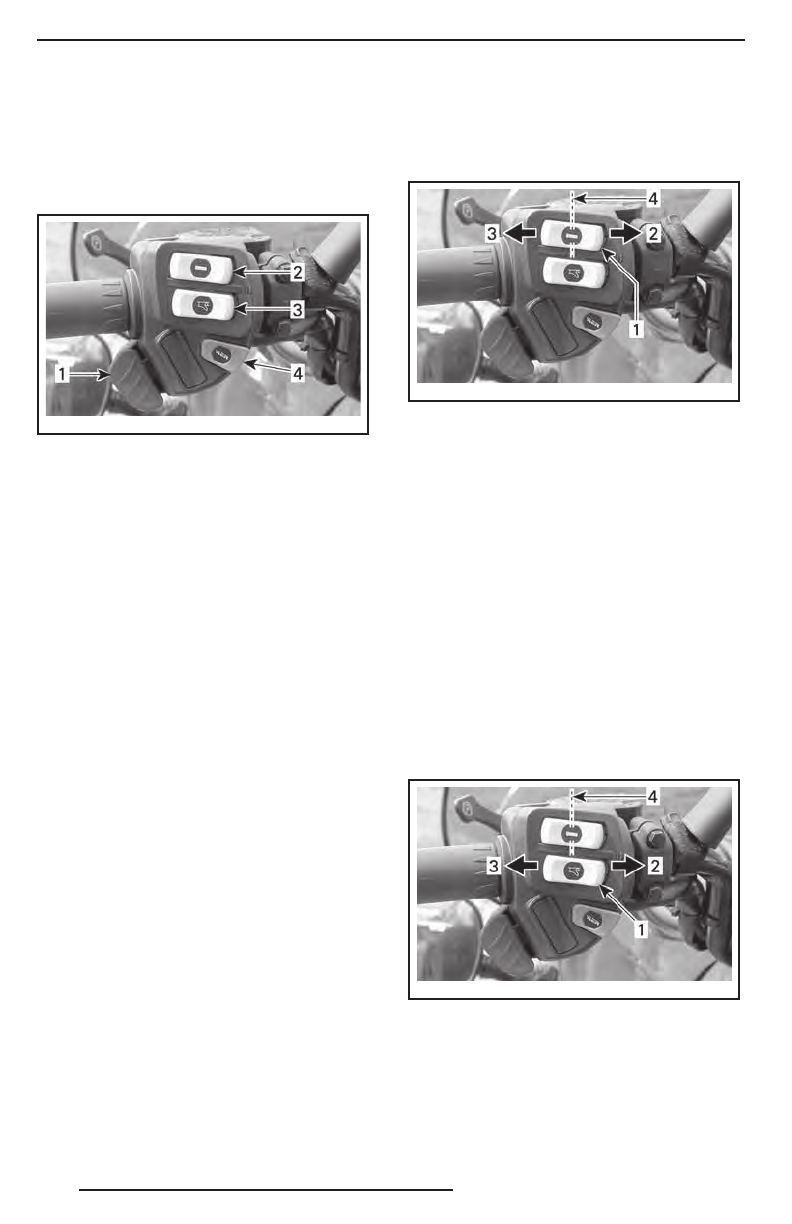 1
2
3
4

4
3
2
1

4
3
2
1