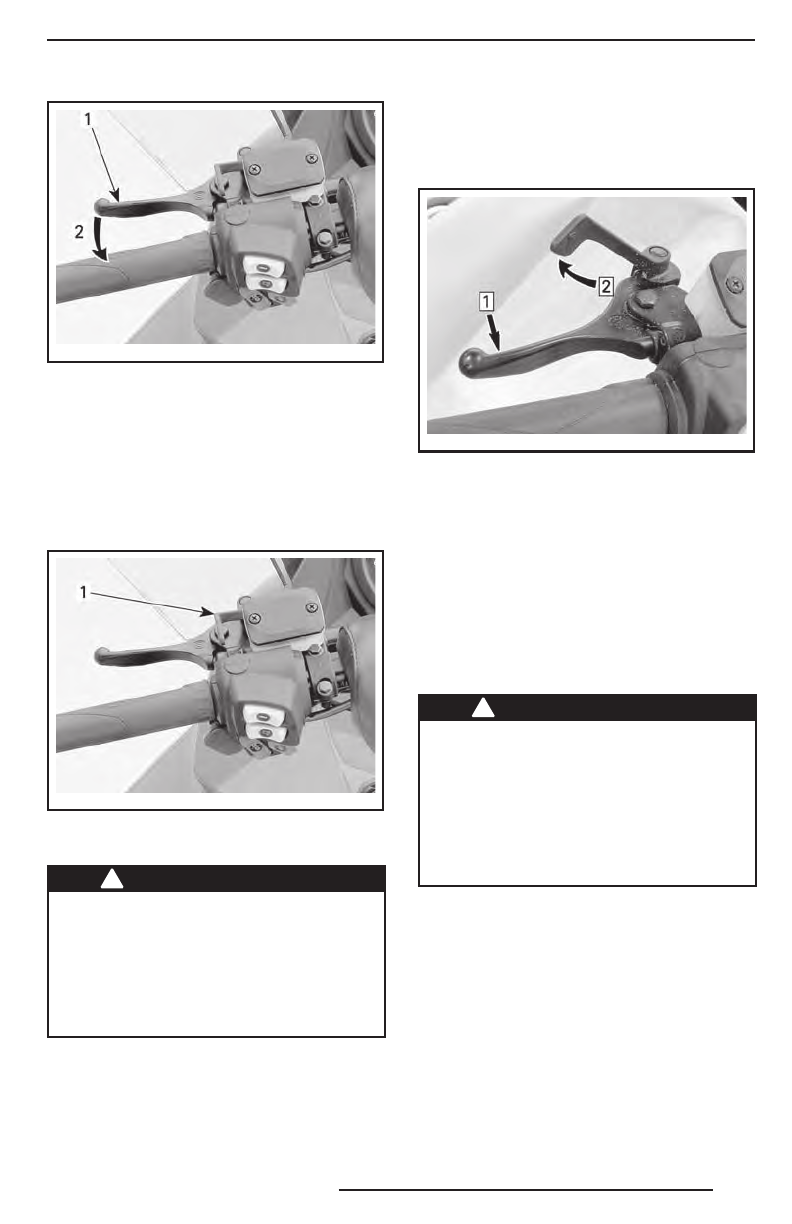 1

2

1

1

2