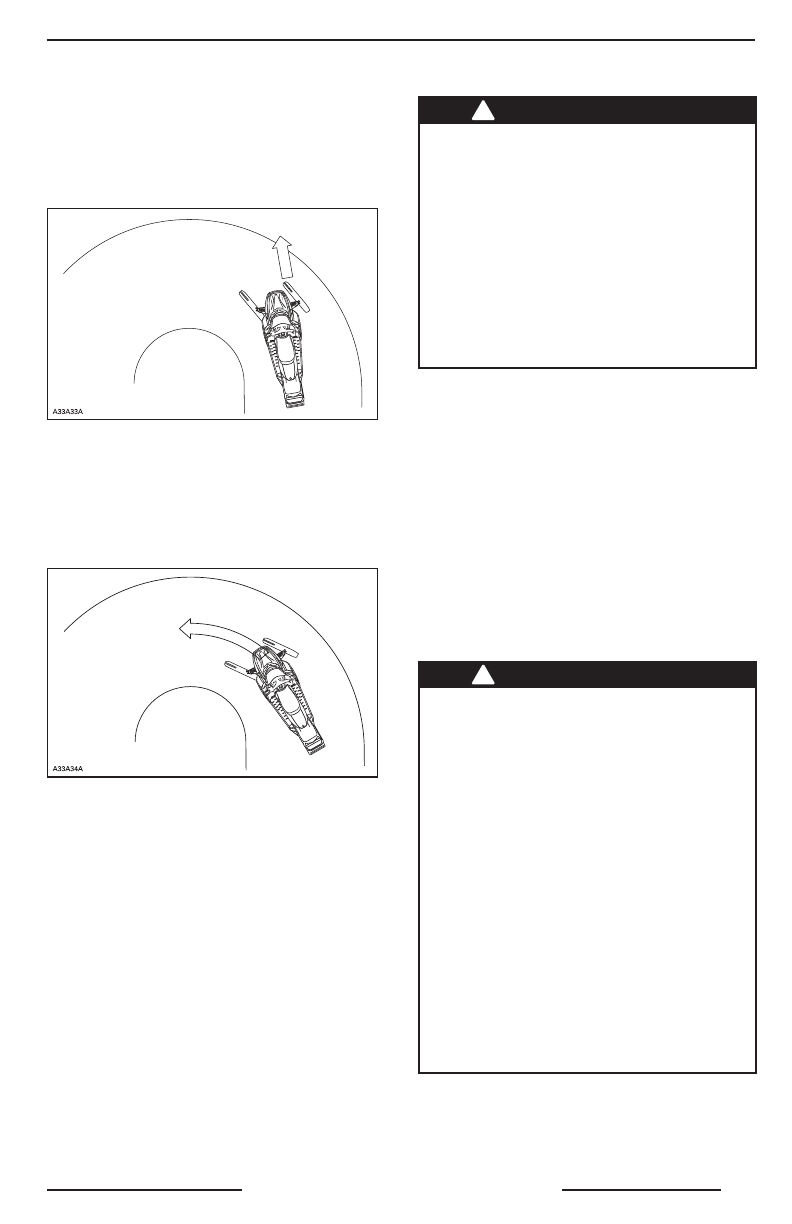 A33A33A

A33A34A