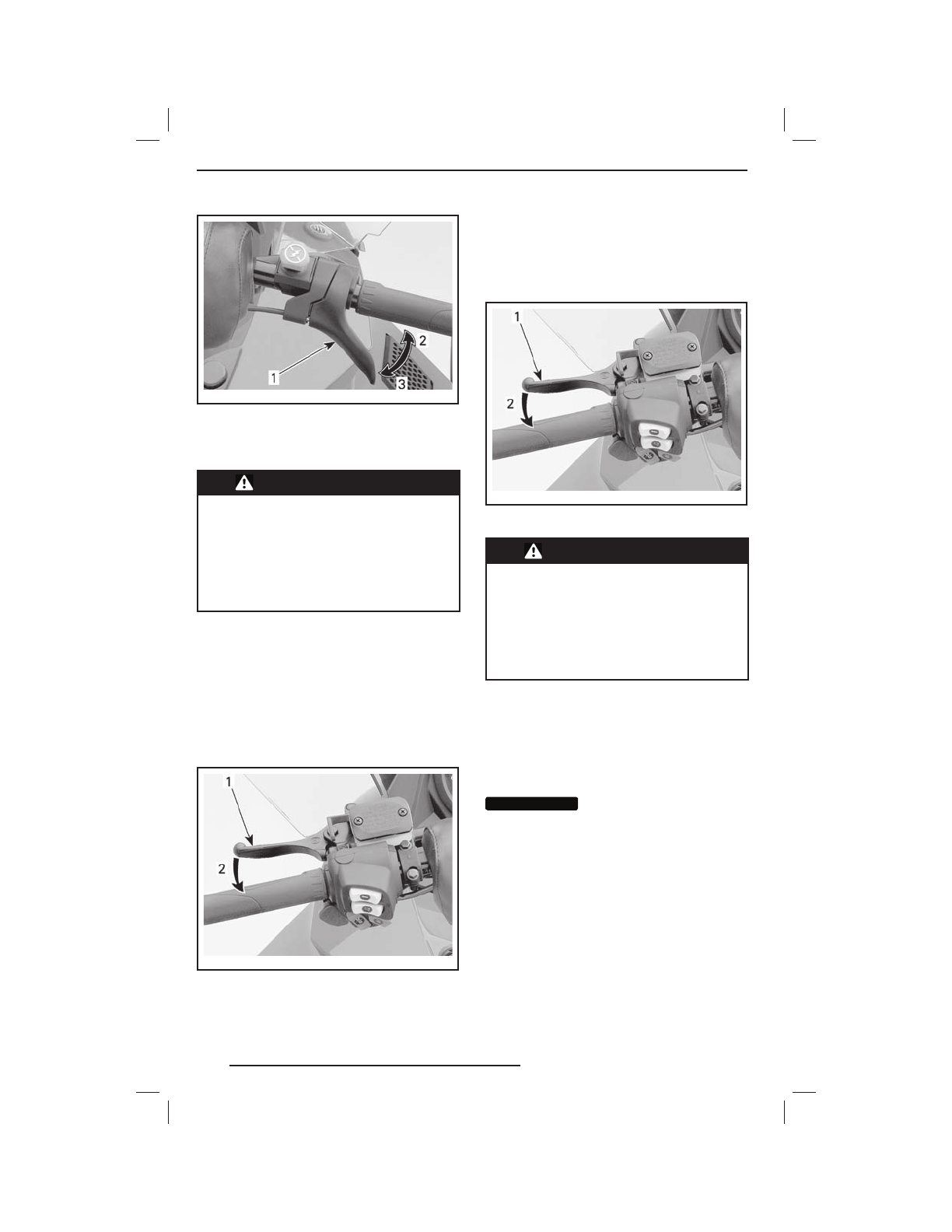 1

2

3

1

2

1

2