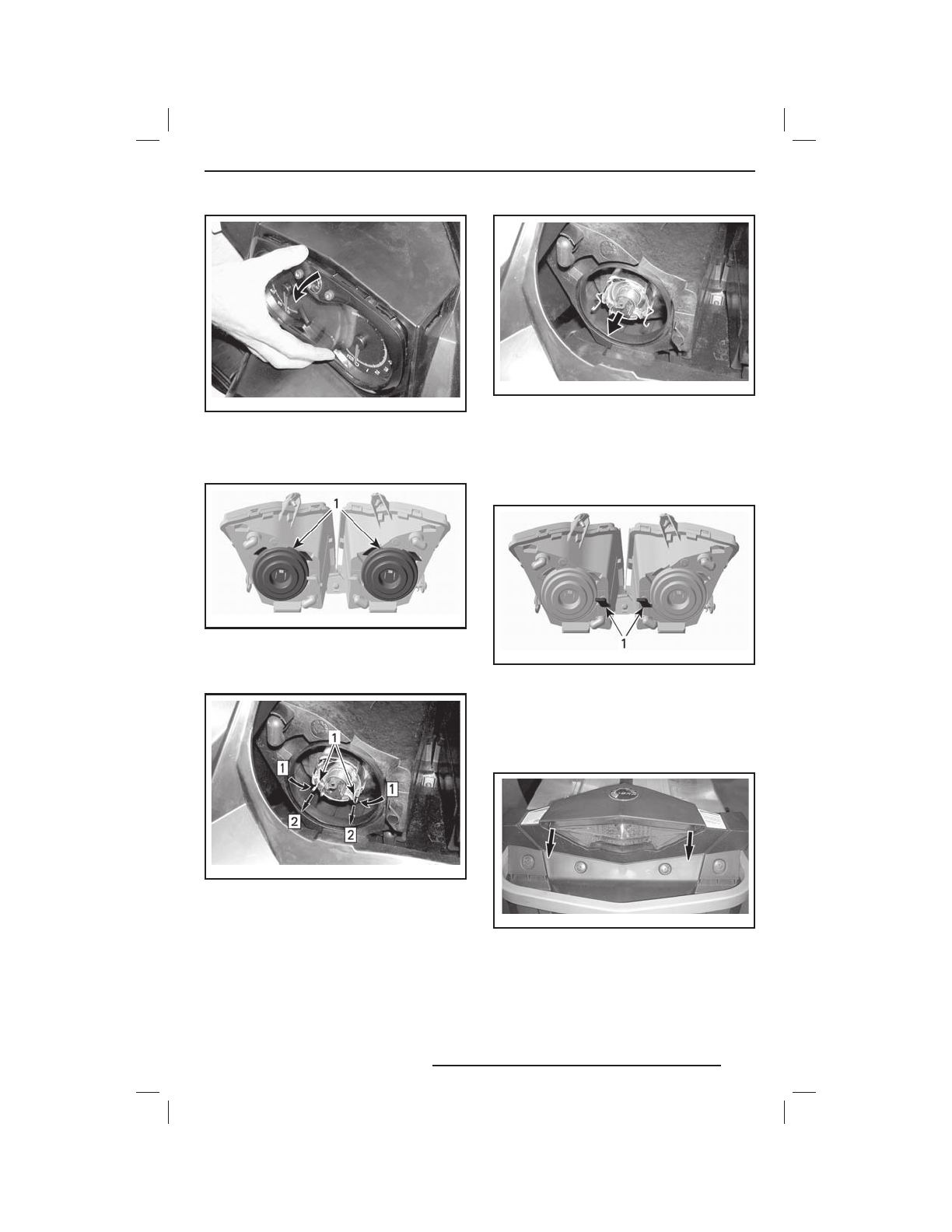 1

1
1
1
2
2

1