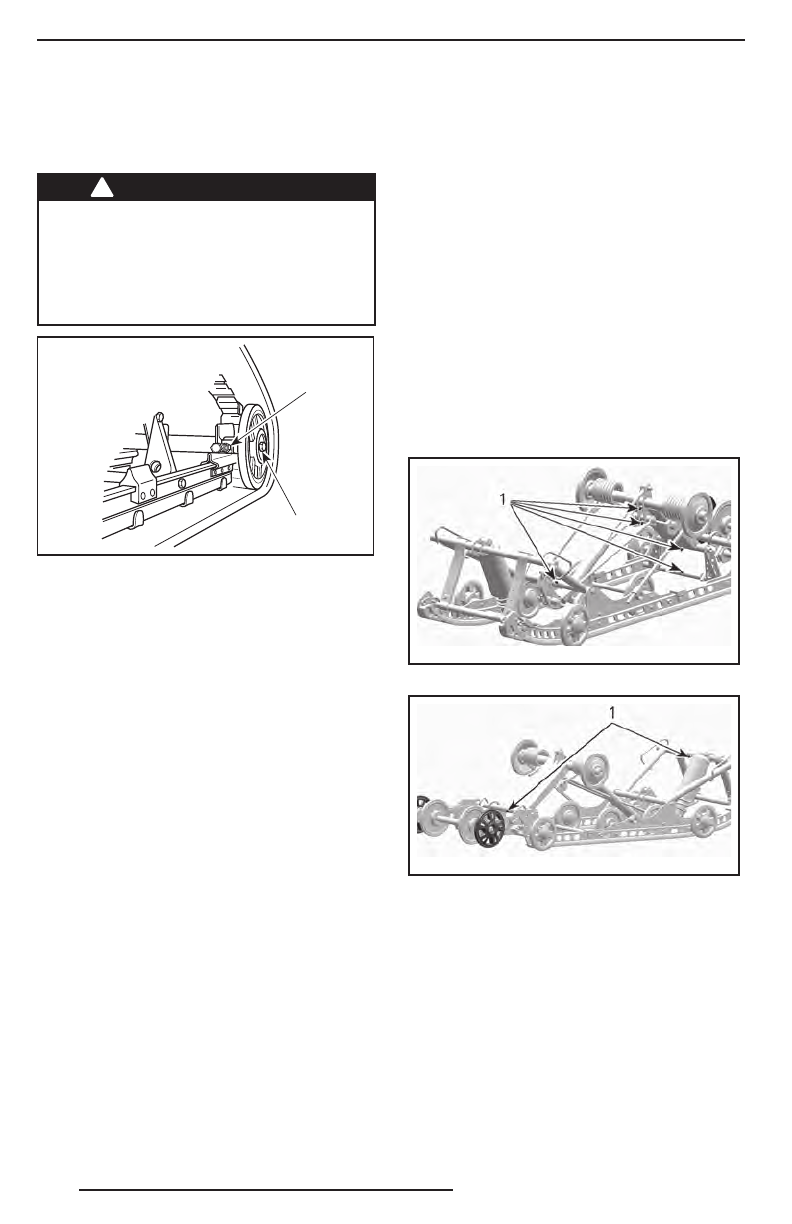 1

1