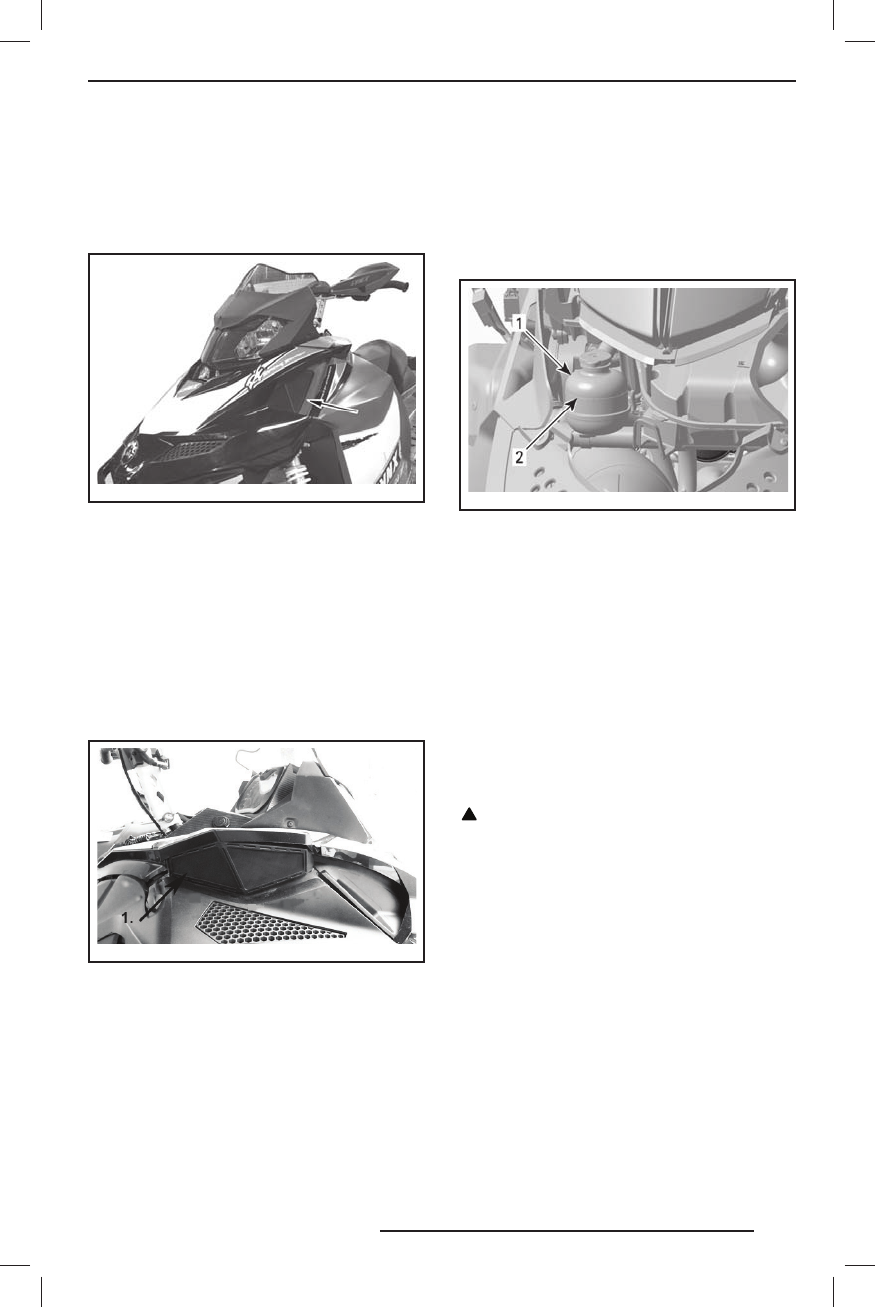 1

2

1.