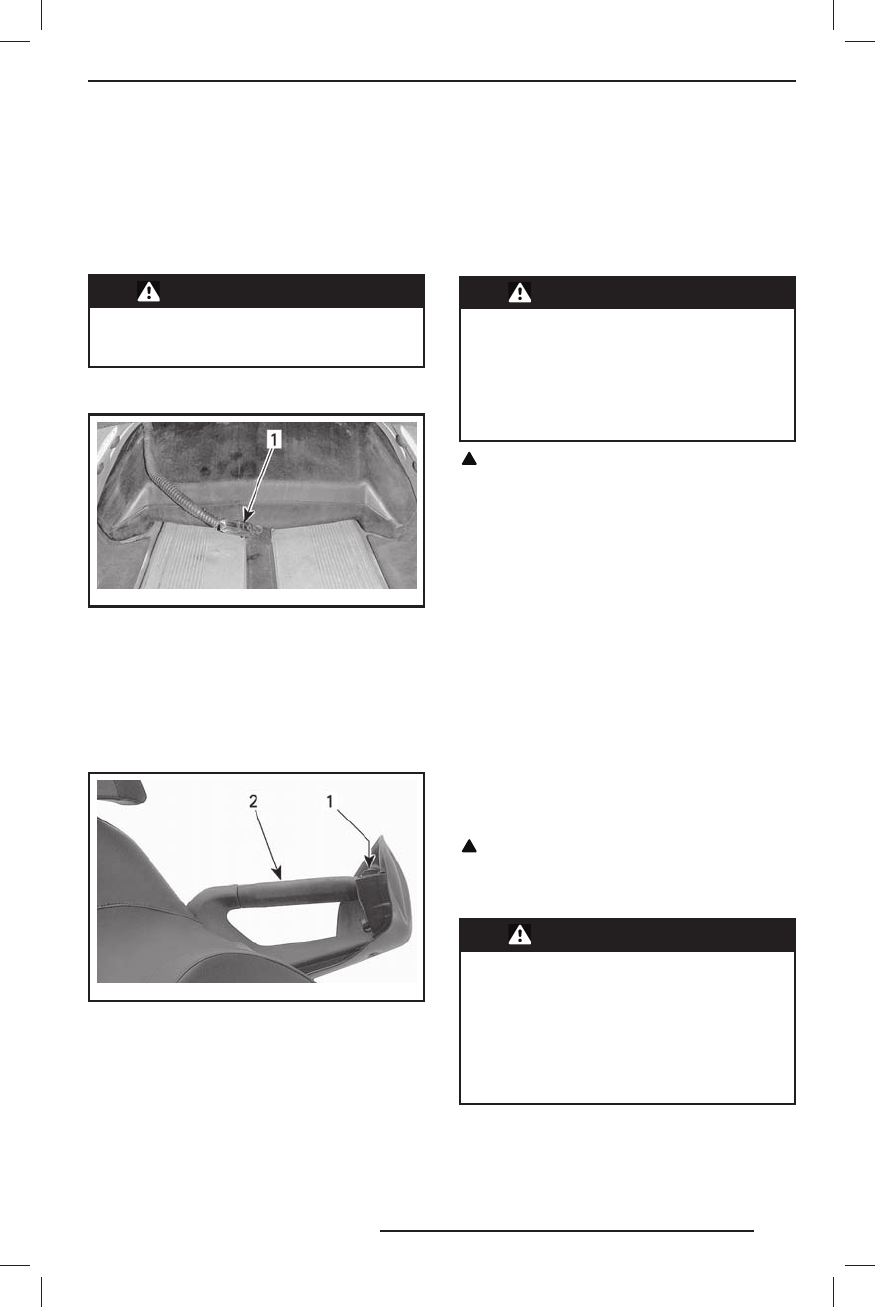 1

2 1