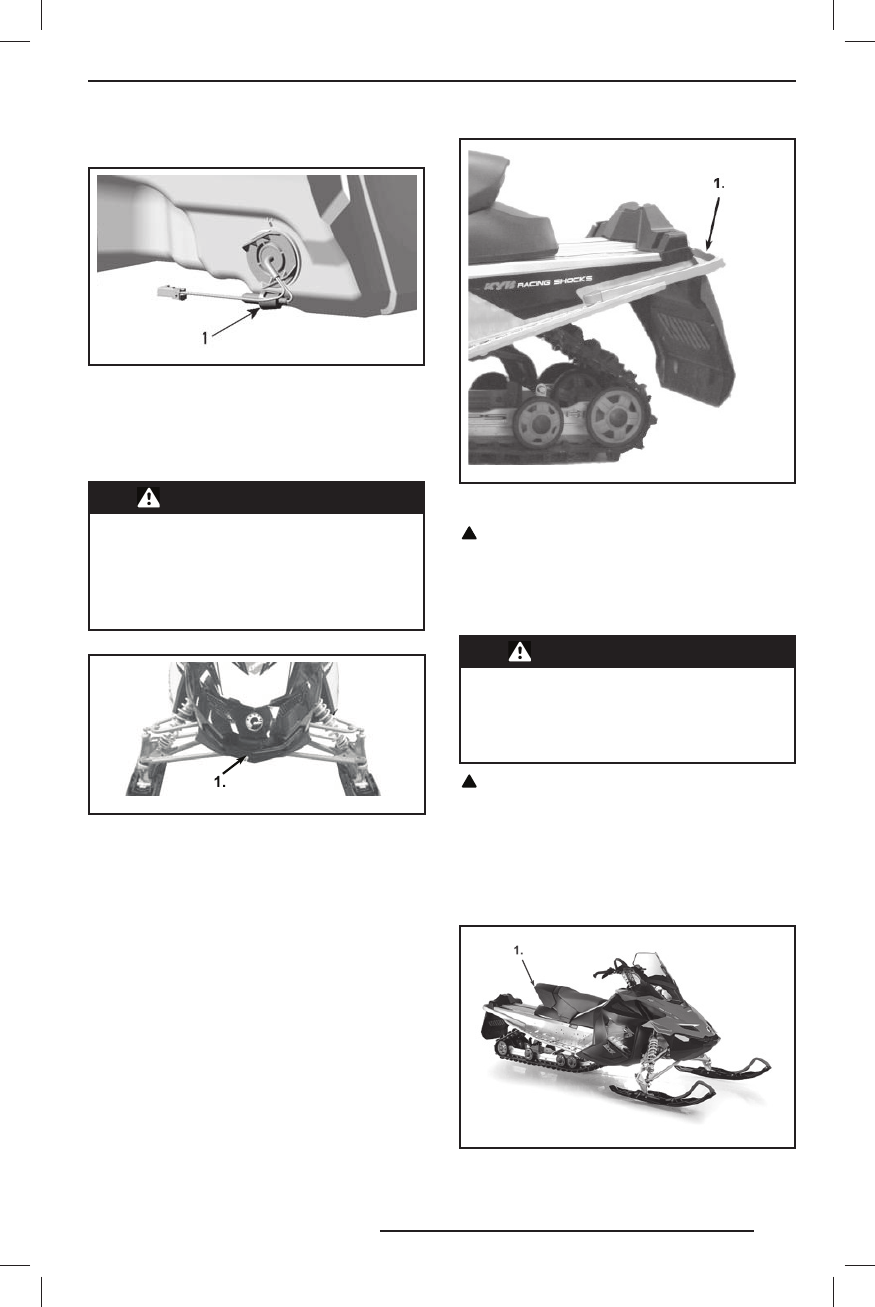 1

1.

1.

KYB RACING SHOCKS

1.