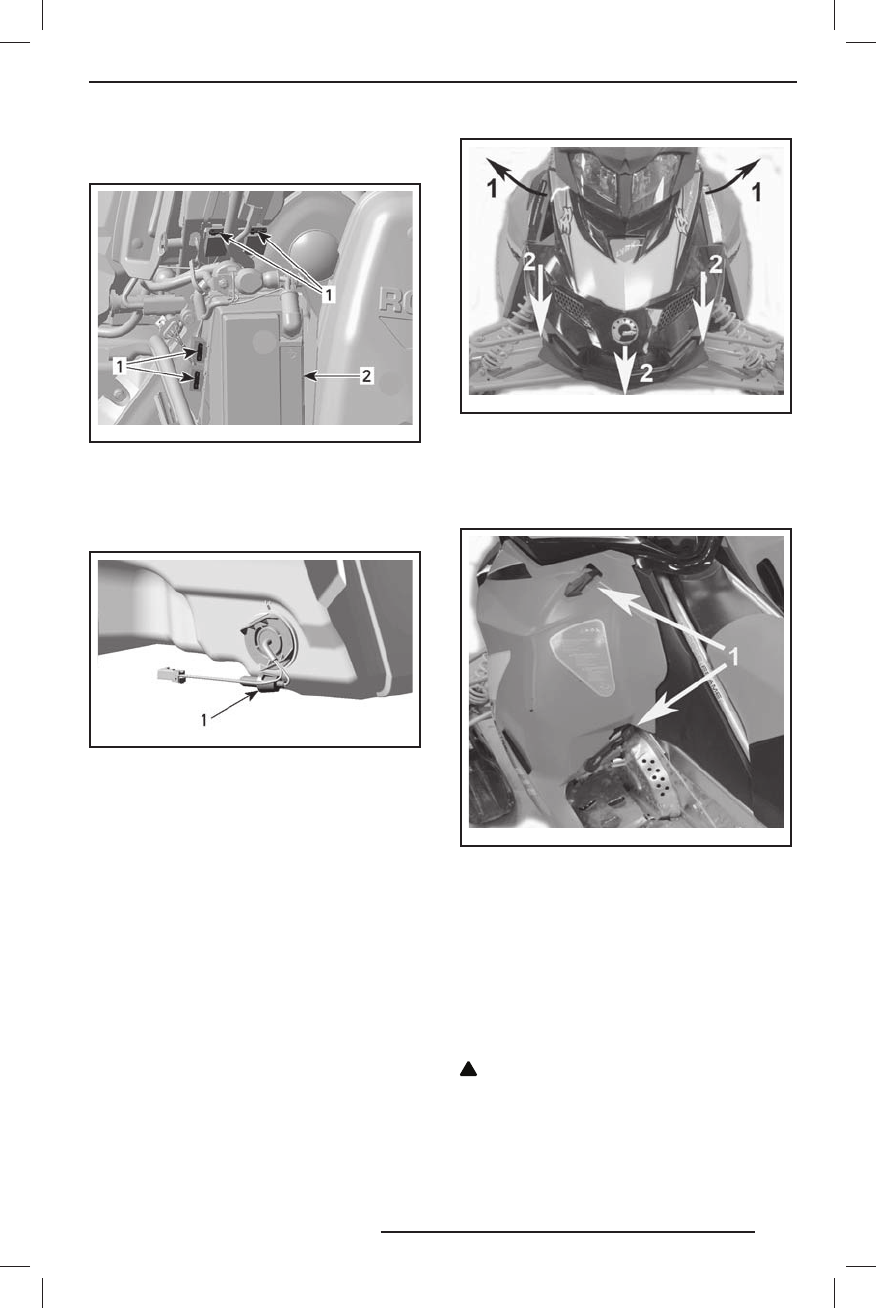 1
1
2

1

1
1
2
2
2

1