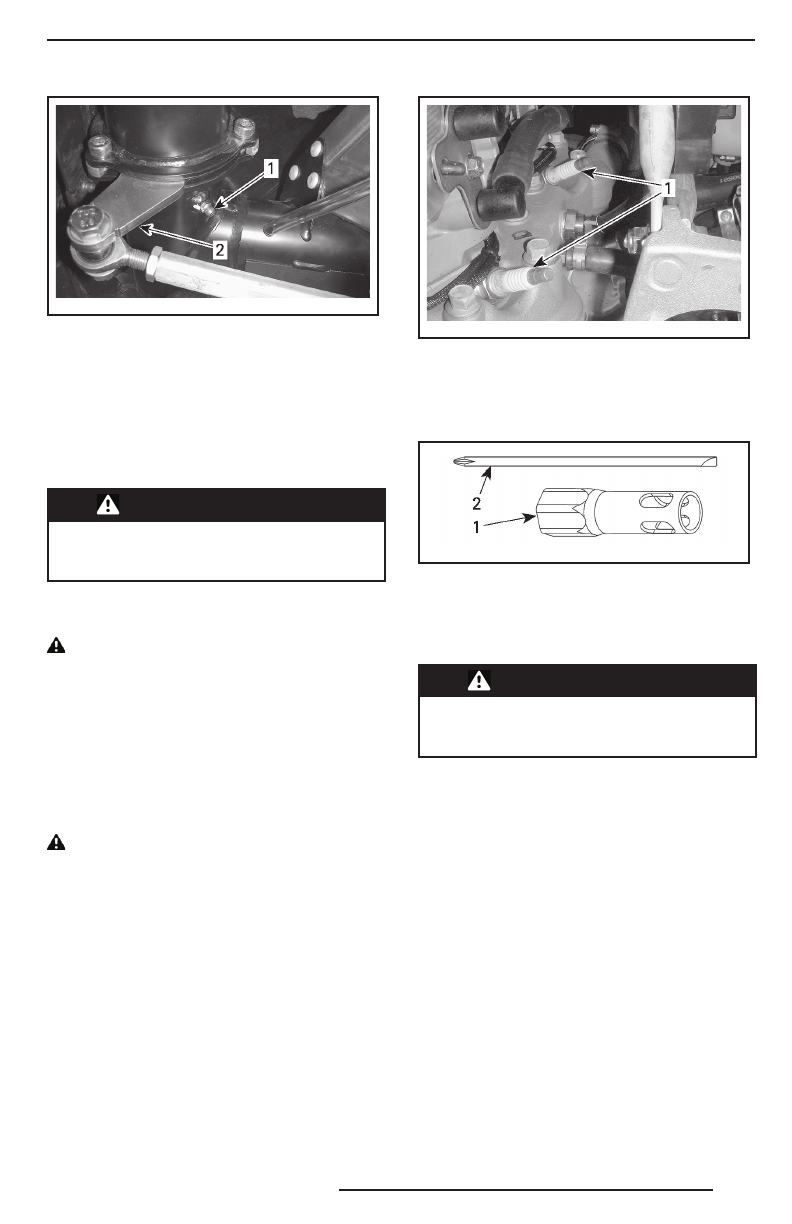 1

2

1

2

1