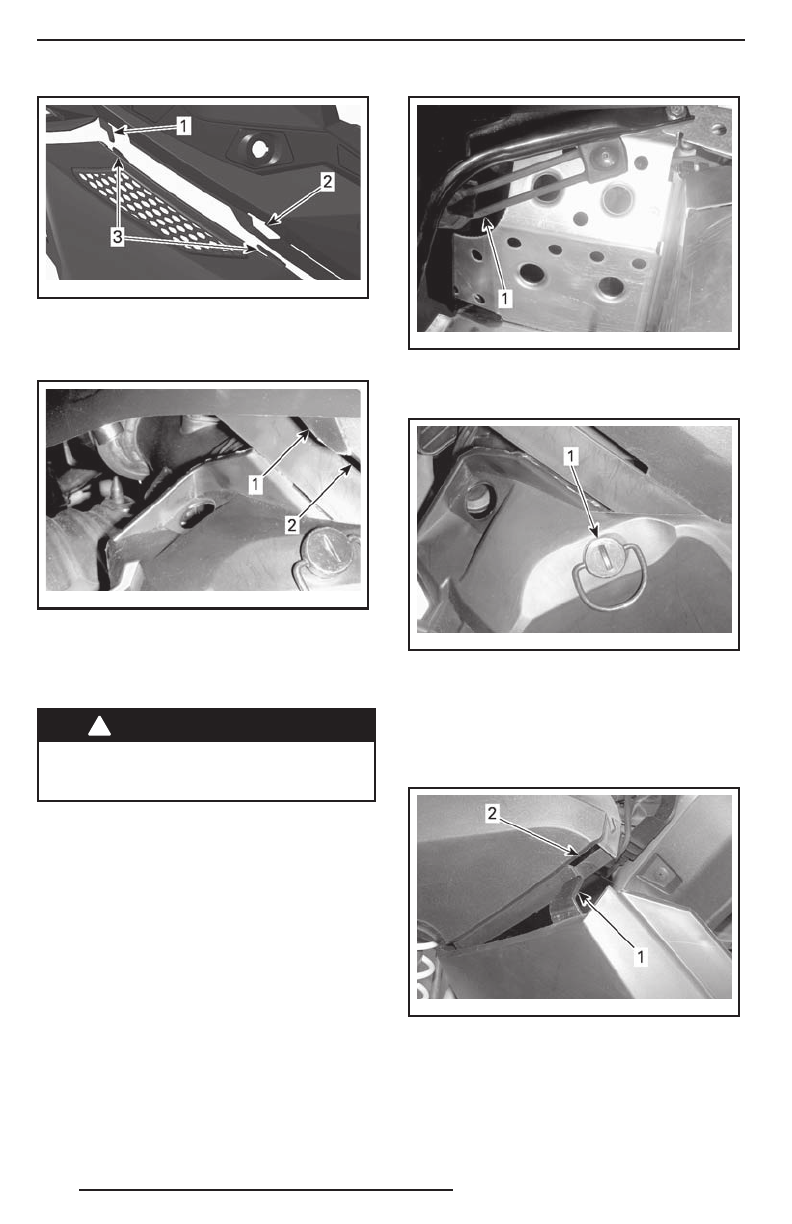 1

2

3

1

2

1

1

2

1