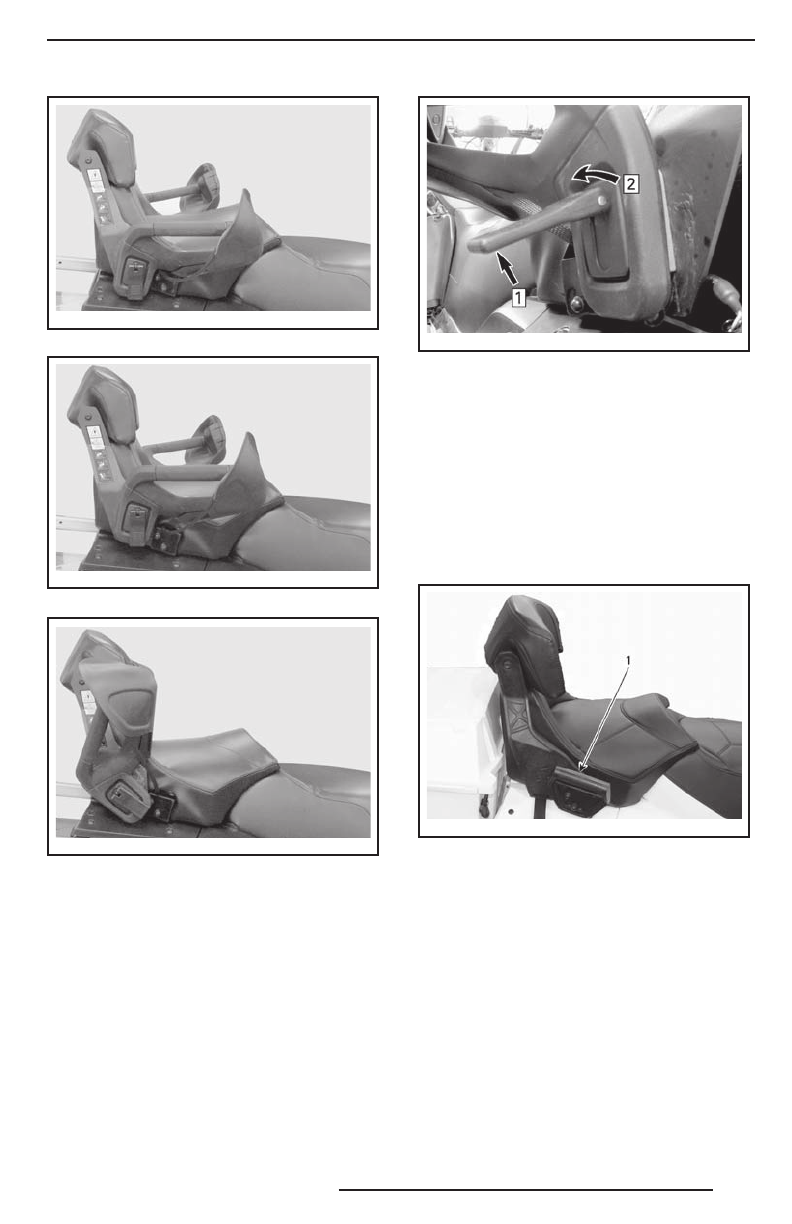 2

1

1