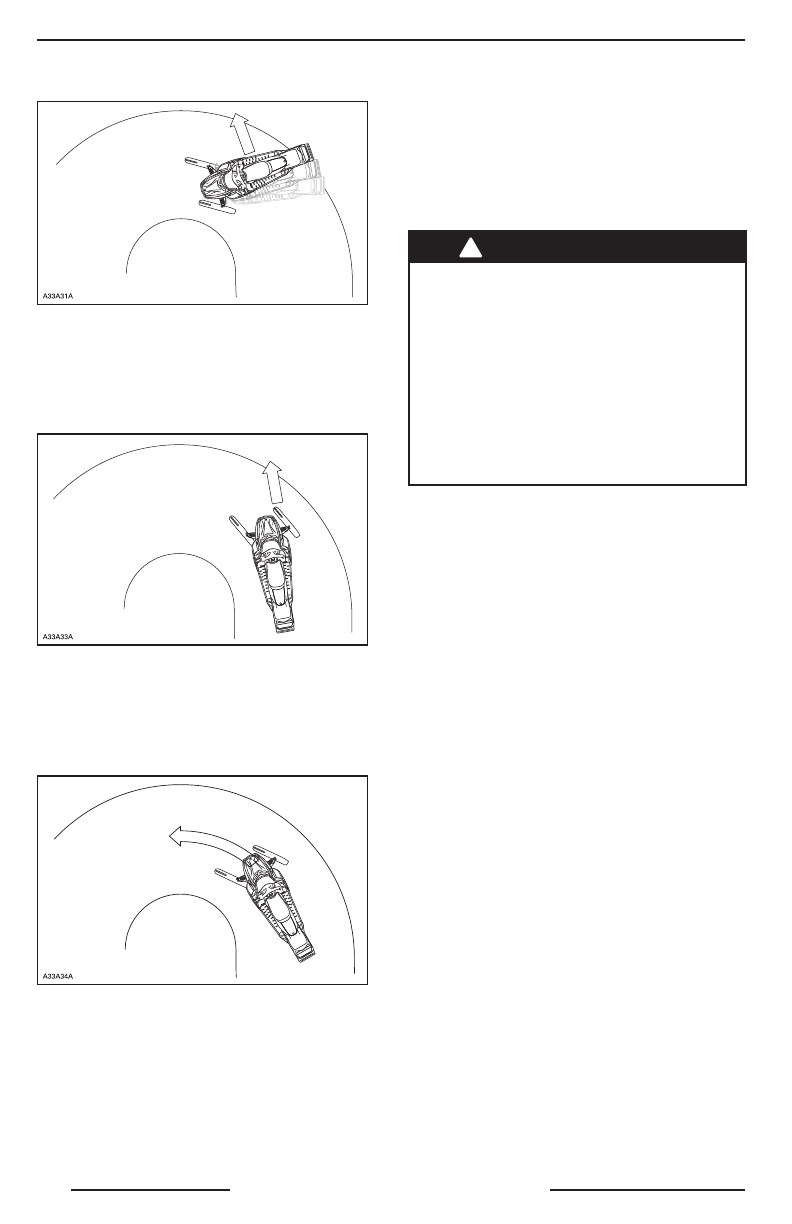 A33A31A

A33A33A

A33A34A