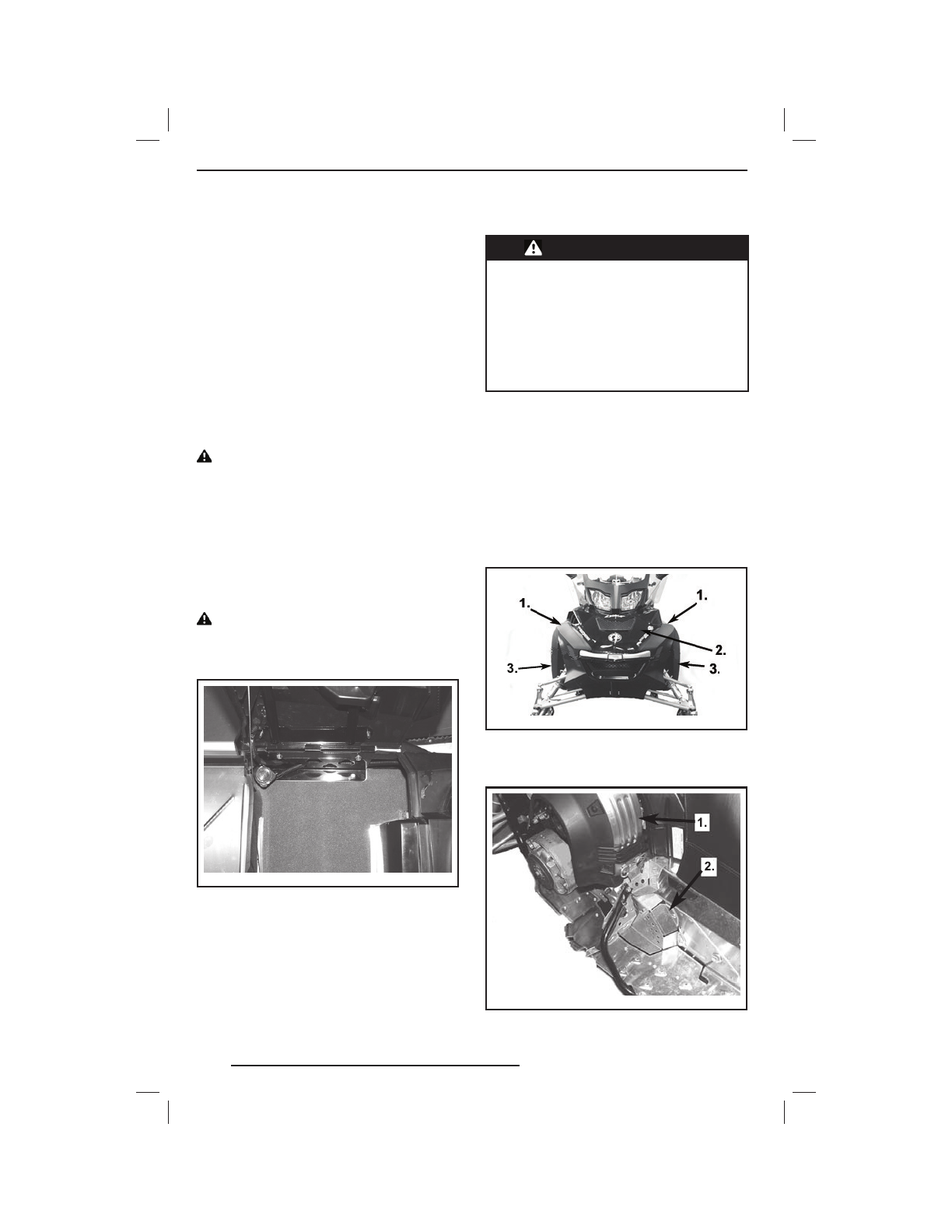 1.

1.

2.

3.

3.

1.

2.