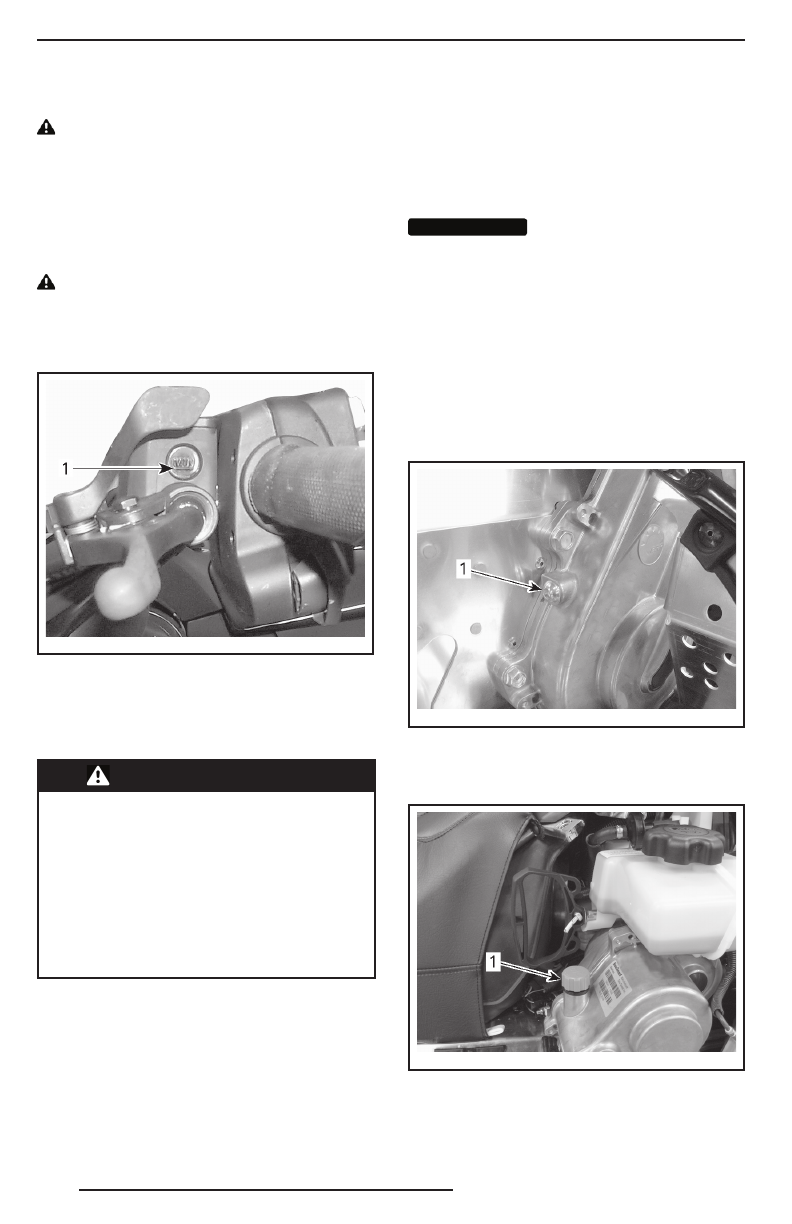 1

1

1