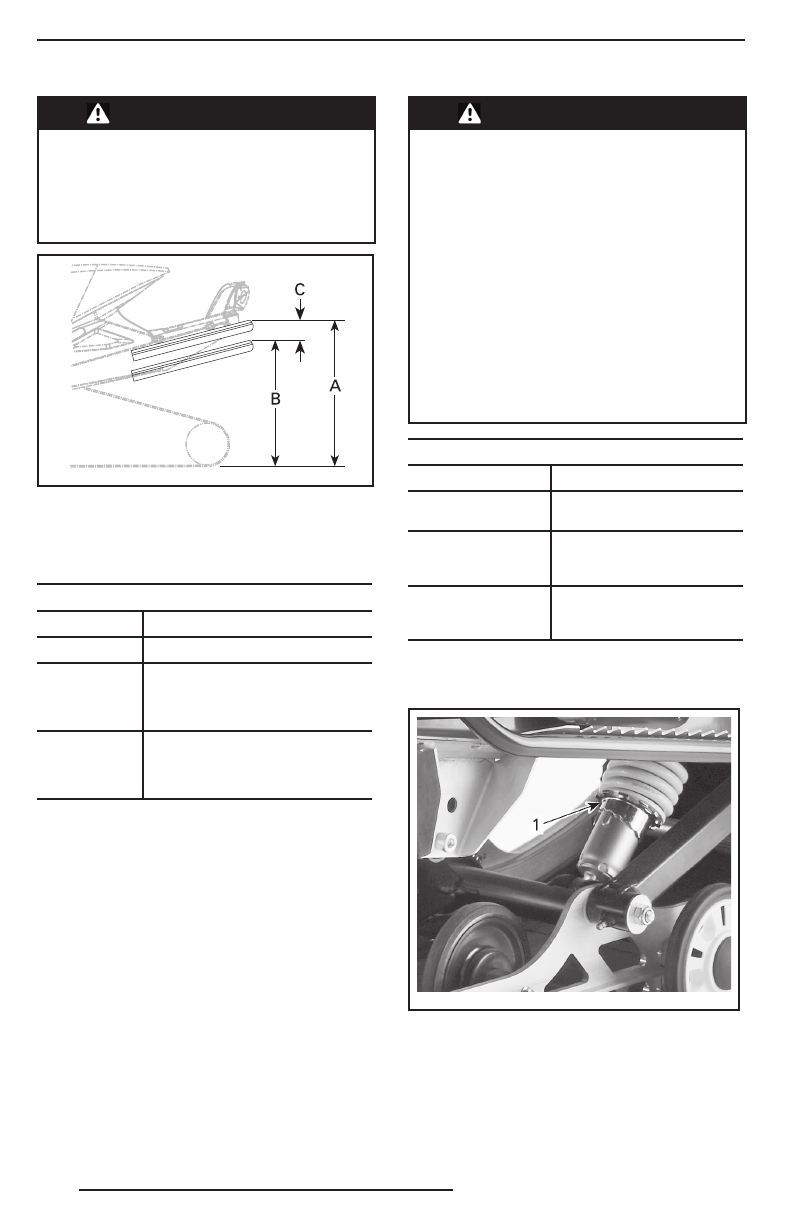 C

B

A

1