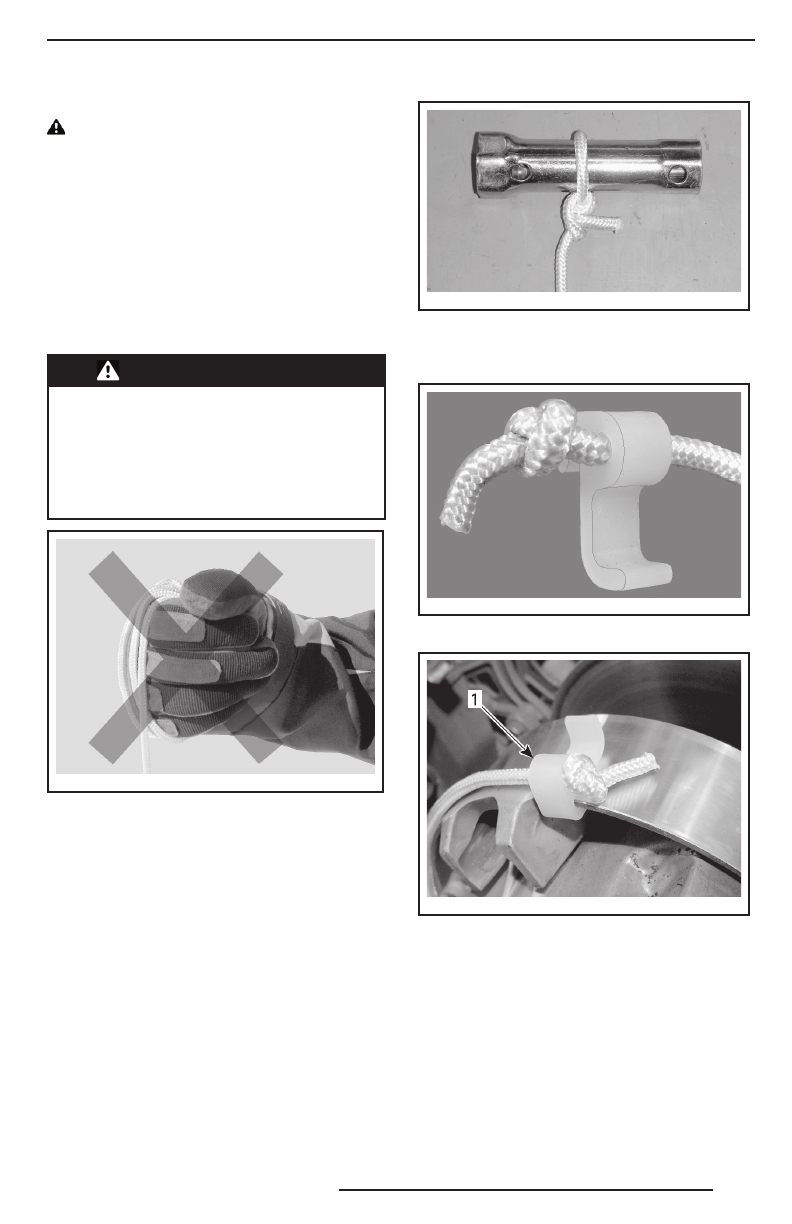 1