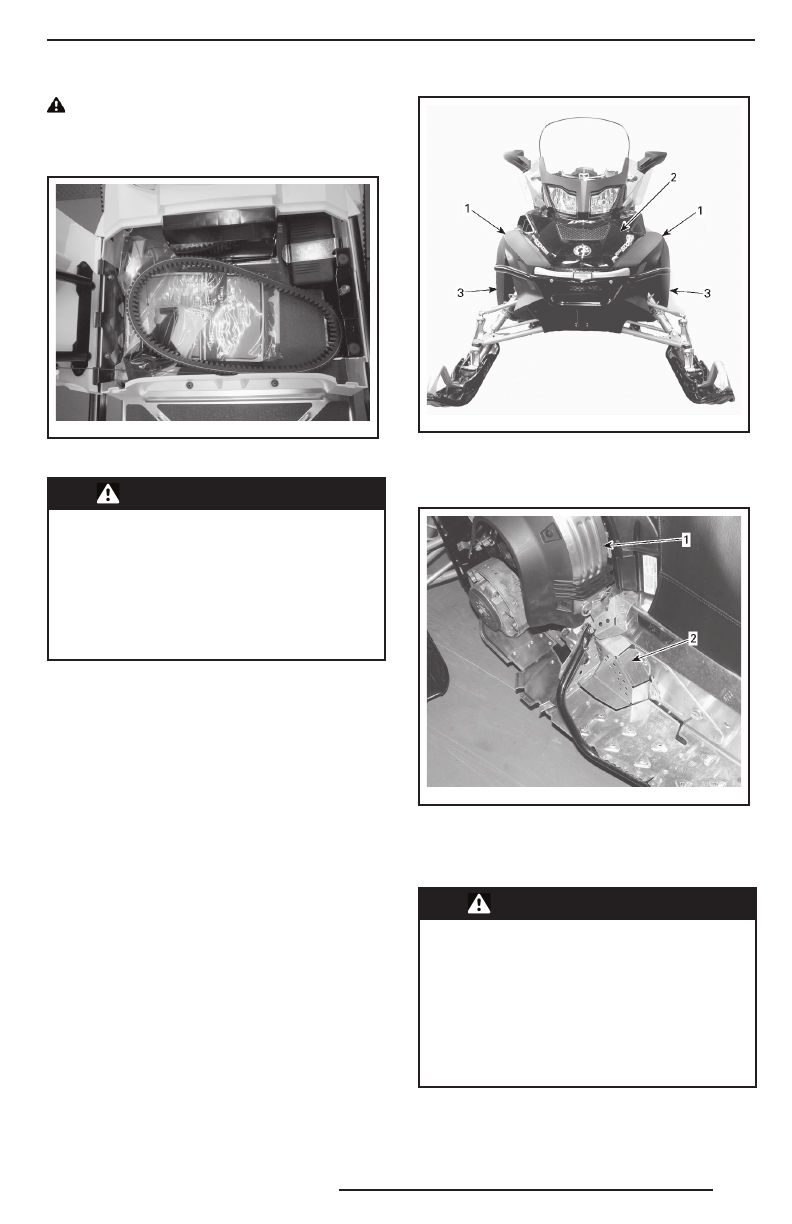 1

2

1

3

3

1

2