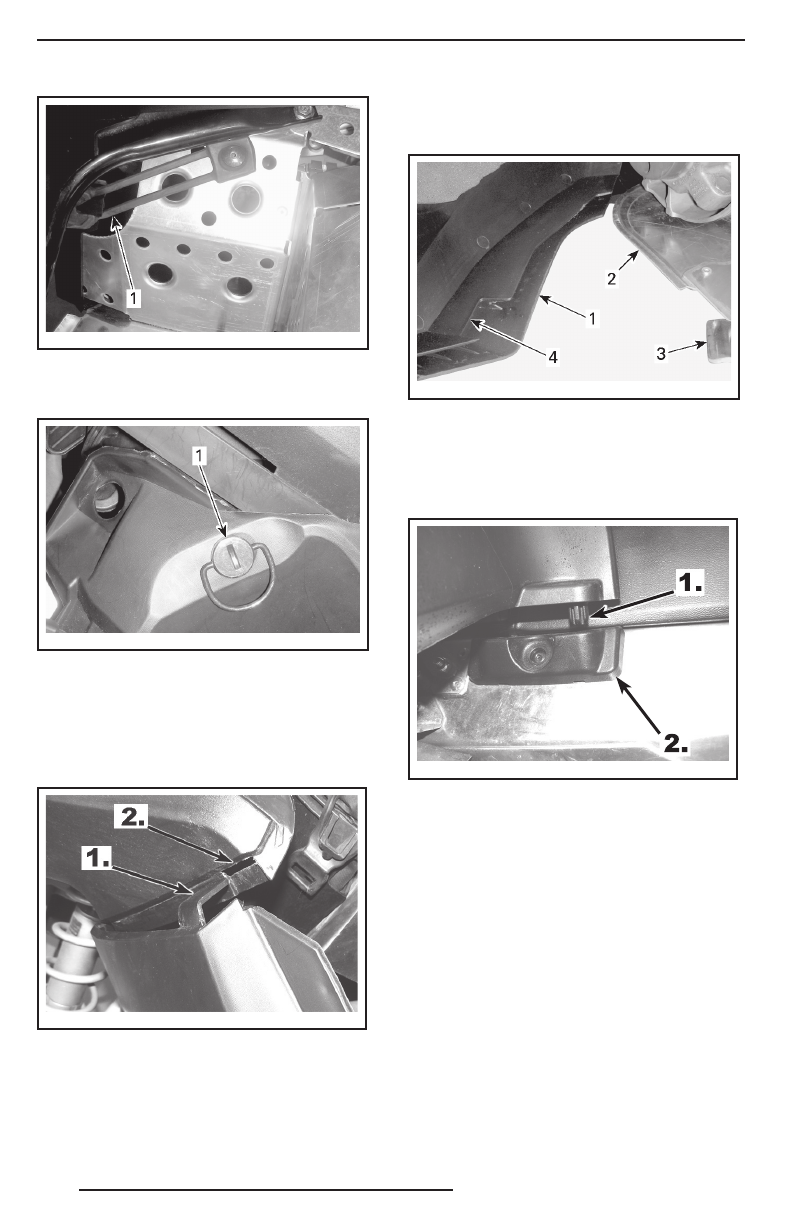 1

1

2.

1.

2

1

4

3

1.

2.