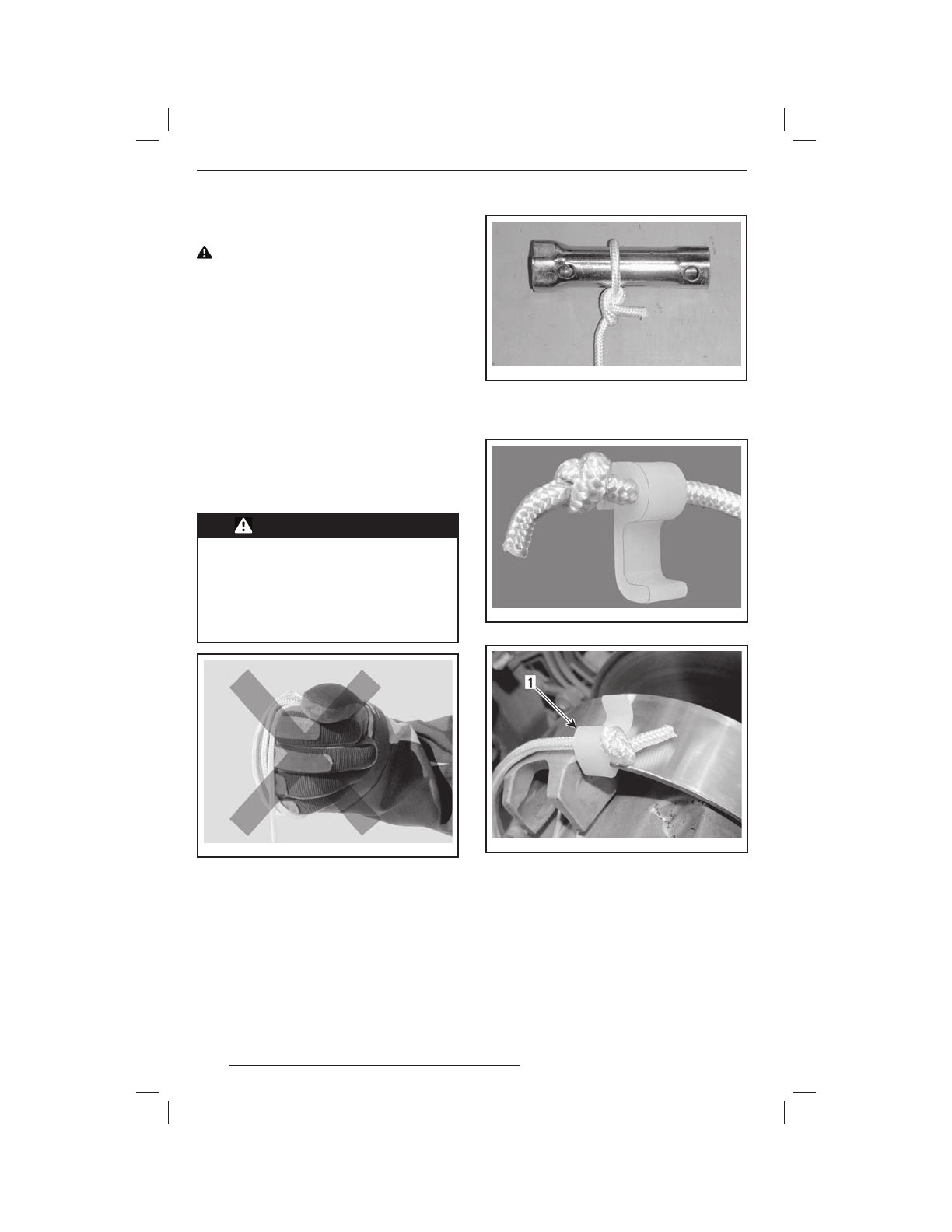 1