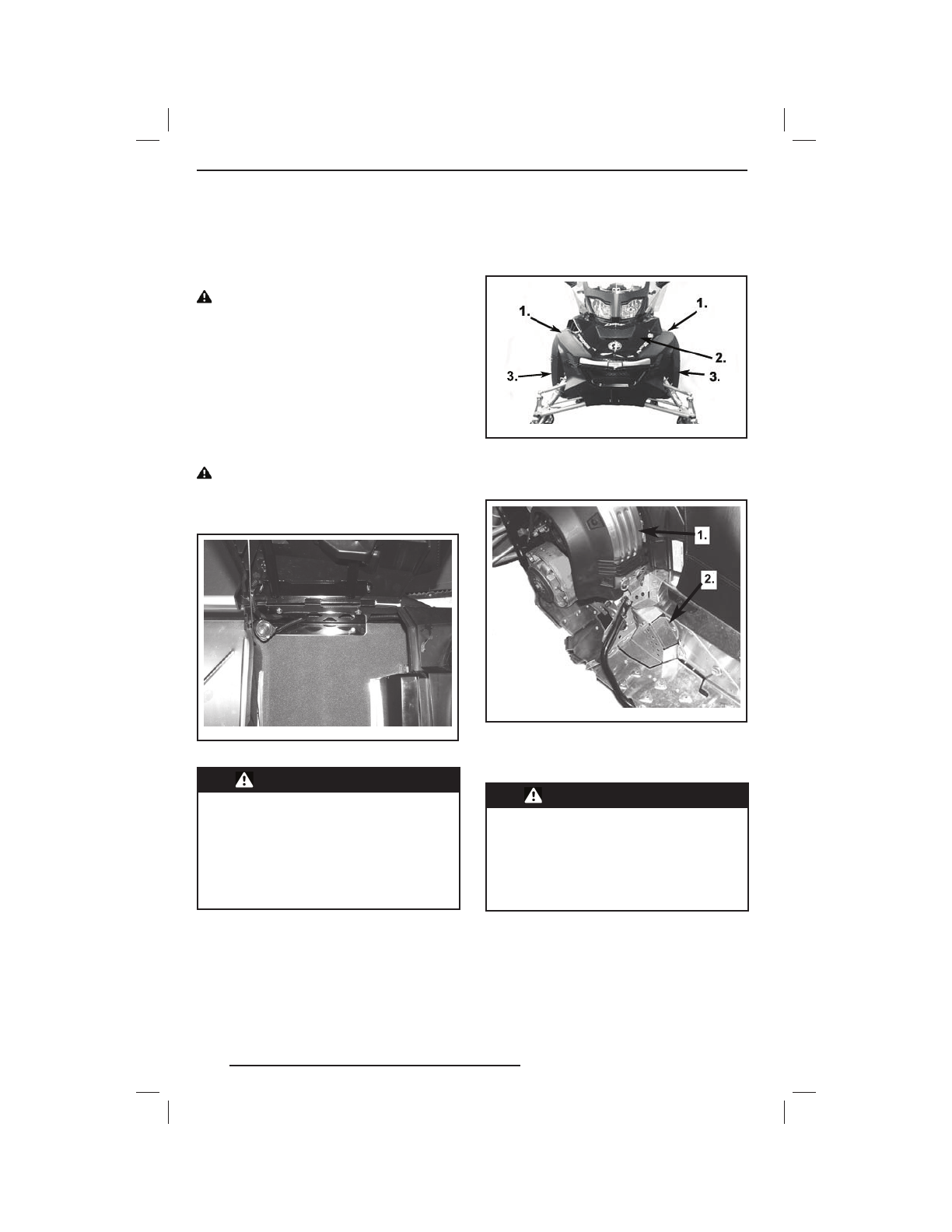 1.

1.

2.

3.

3.

1.

2.