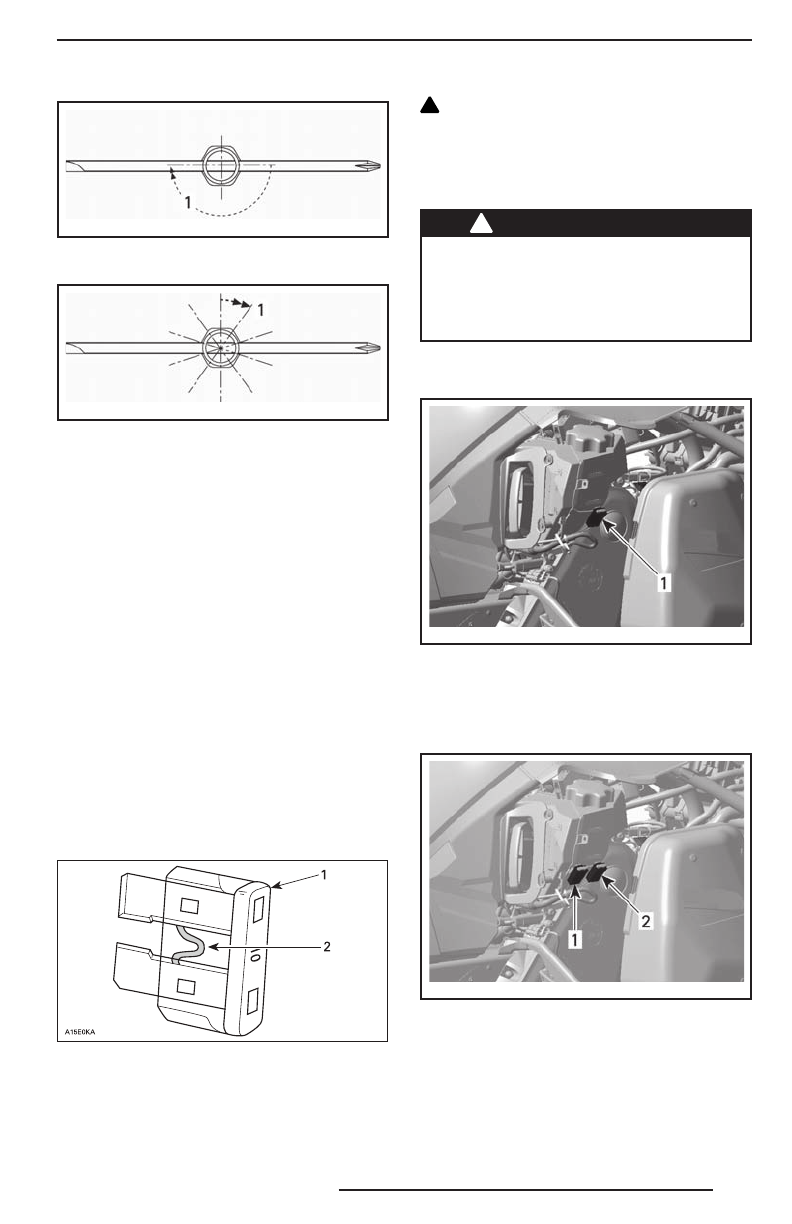 1

1

1

2

A15E0KA

1

1

2