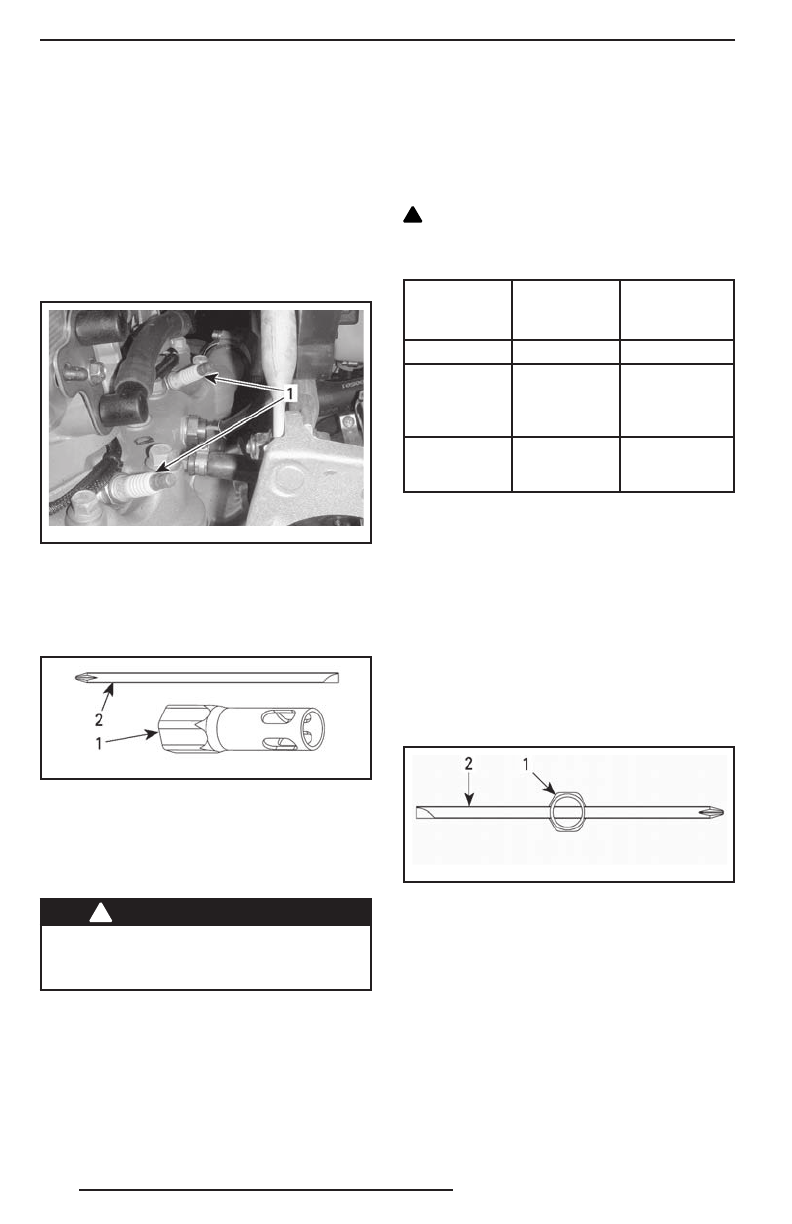 1

2
1

2
1