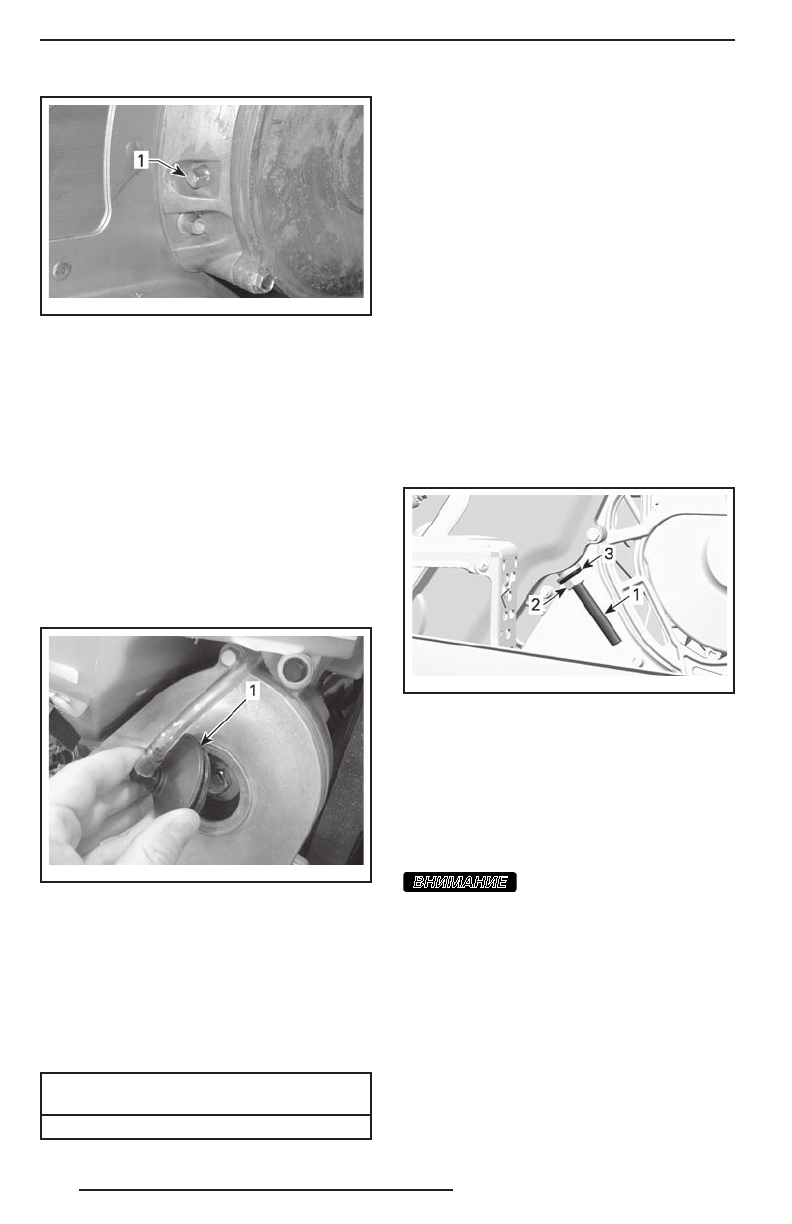 1

1

3

2

1

ВНИМАНИЕ