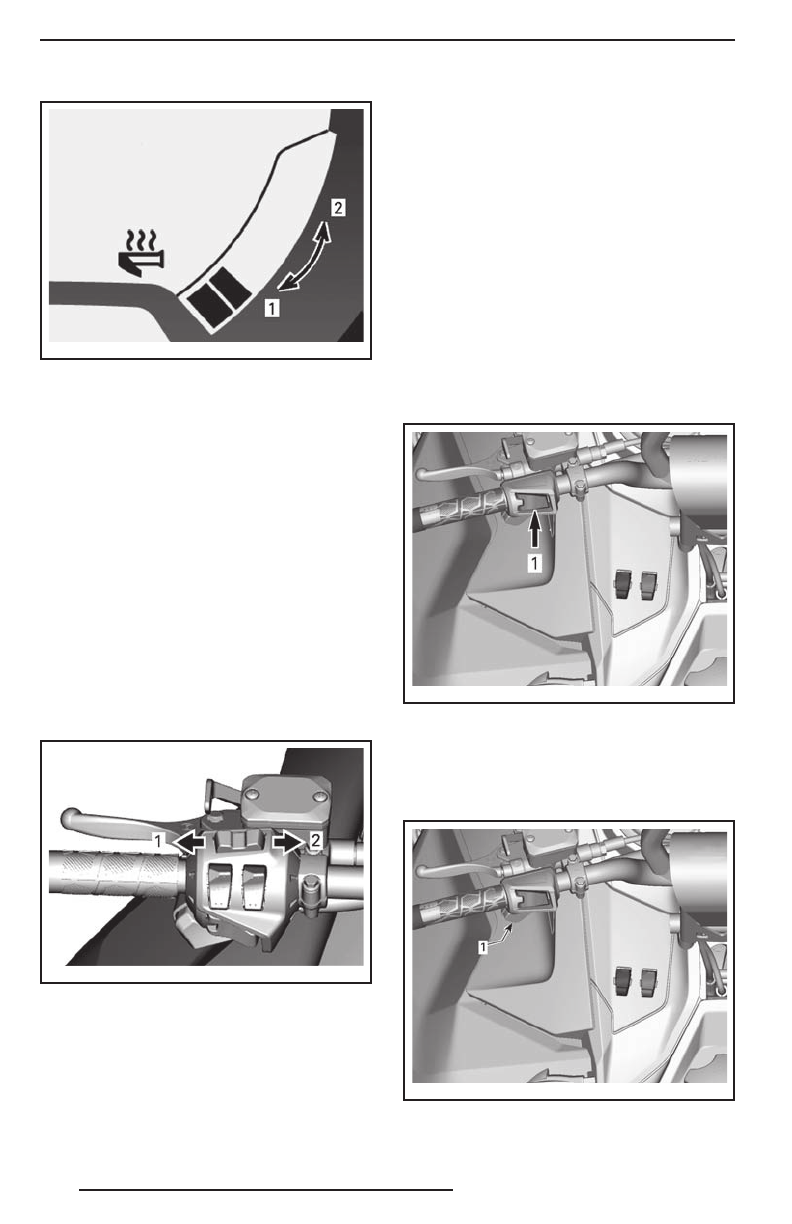 2

1

1

1 2

1