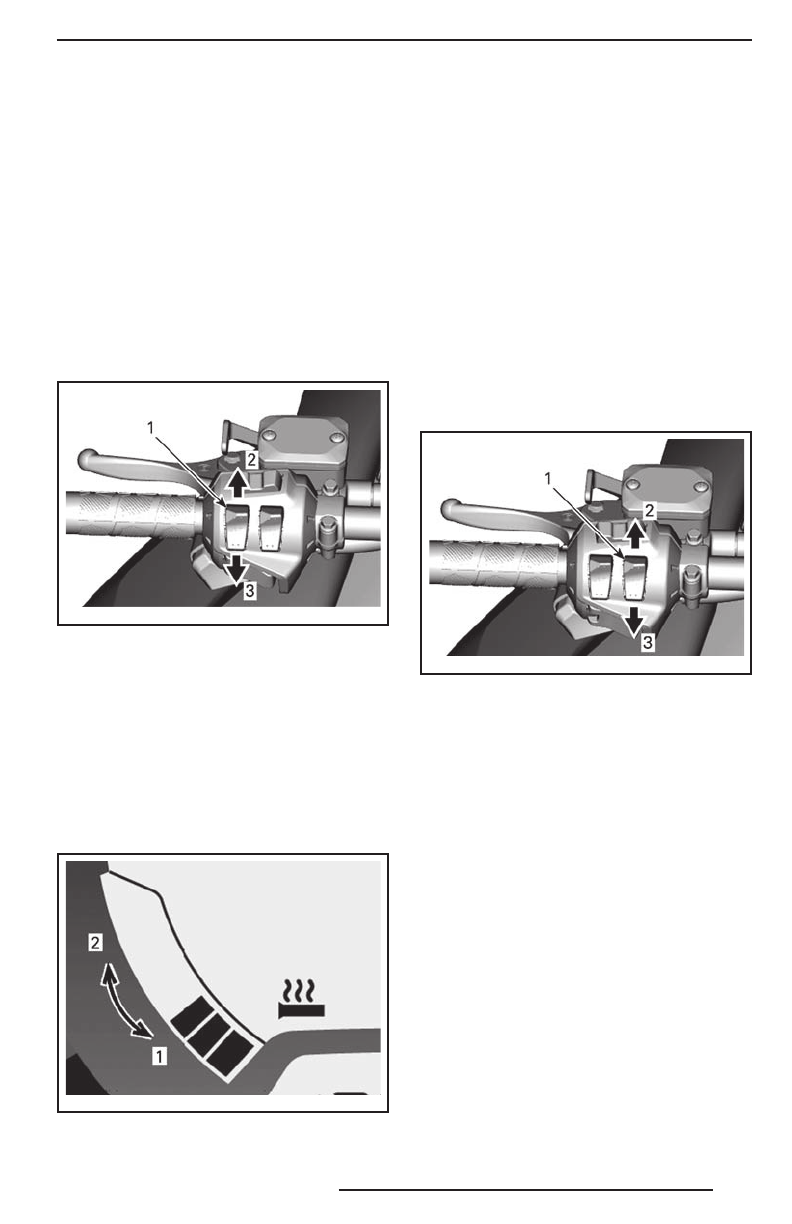 1
2
3

1
2
3

2
1