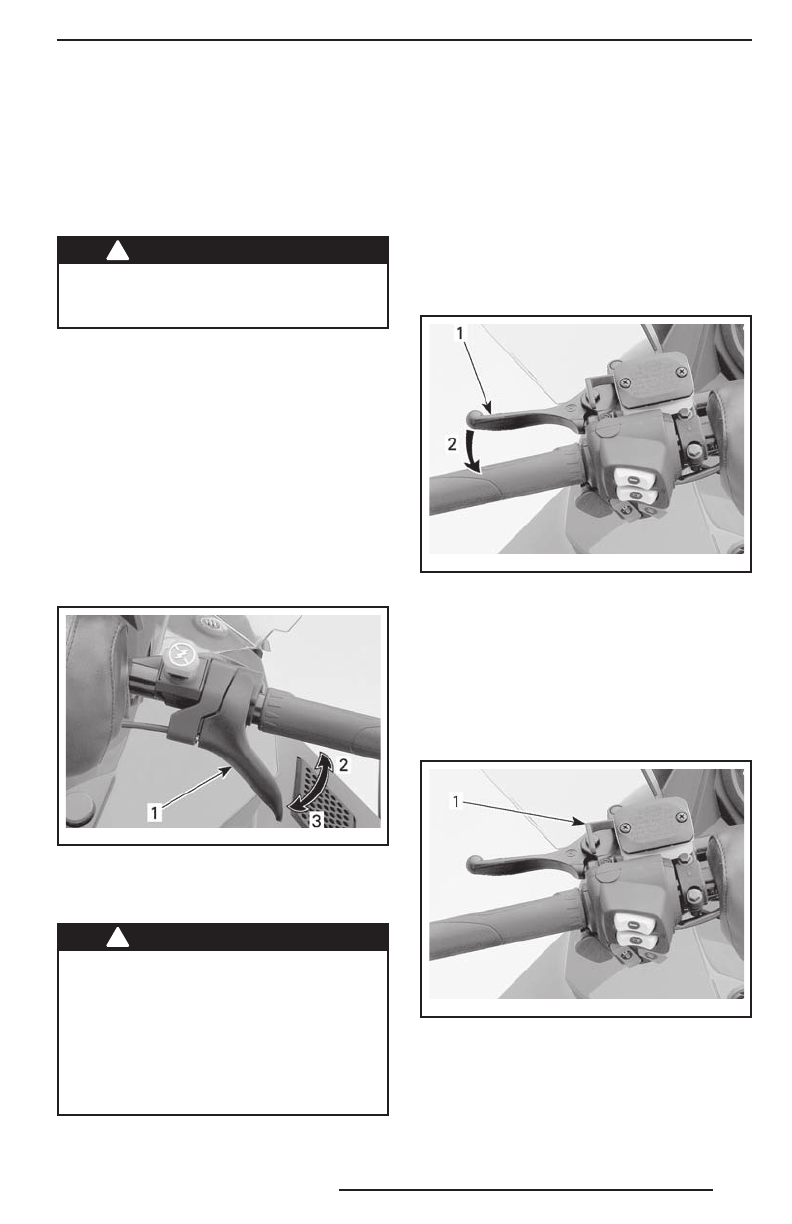 1

2

1

2

3

1