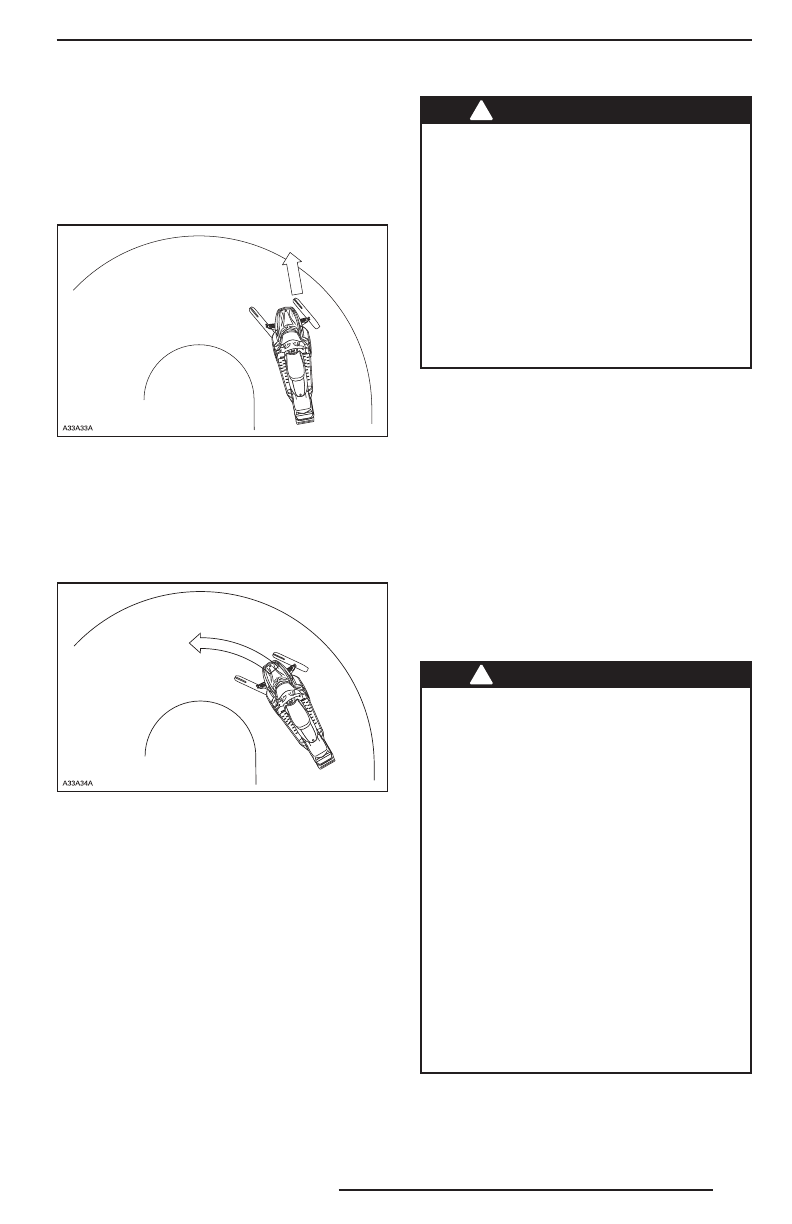 A33A33A

A33A34A