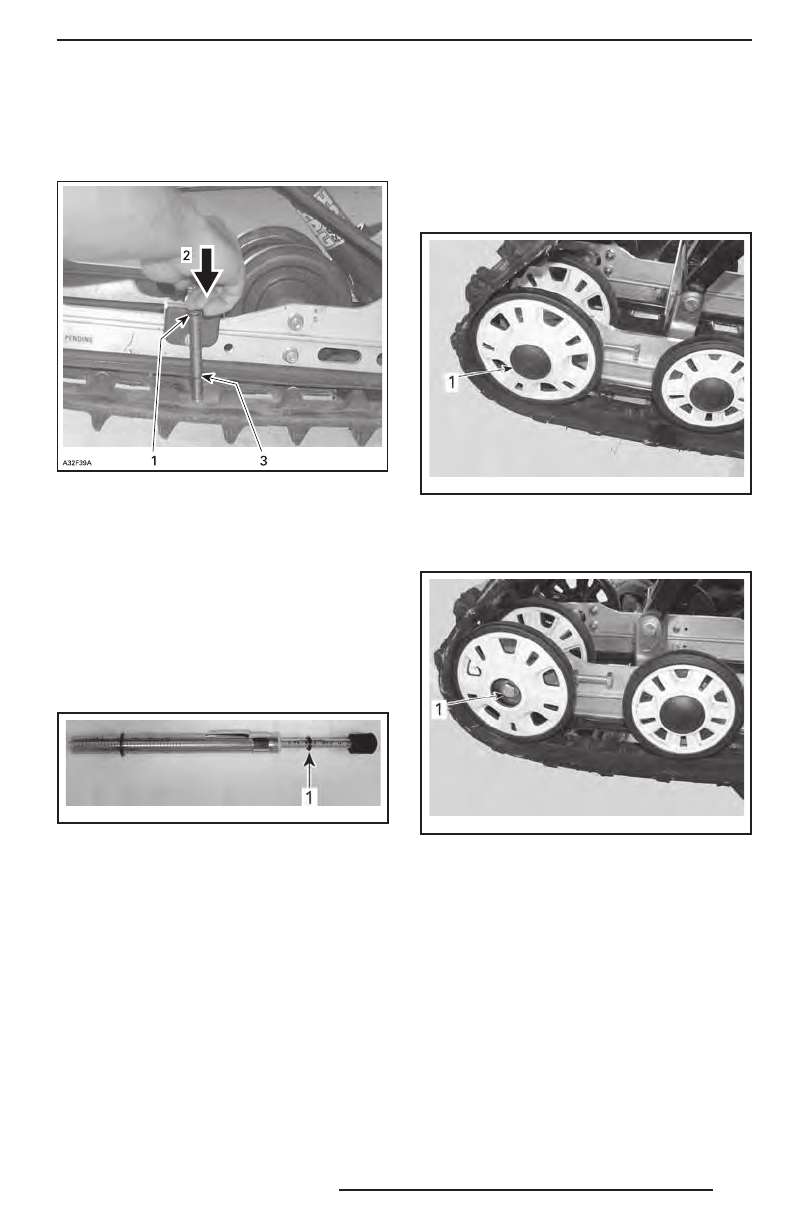 2

PENDING

A32F39A 1 3

1

1

1